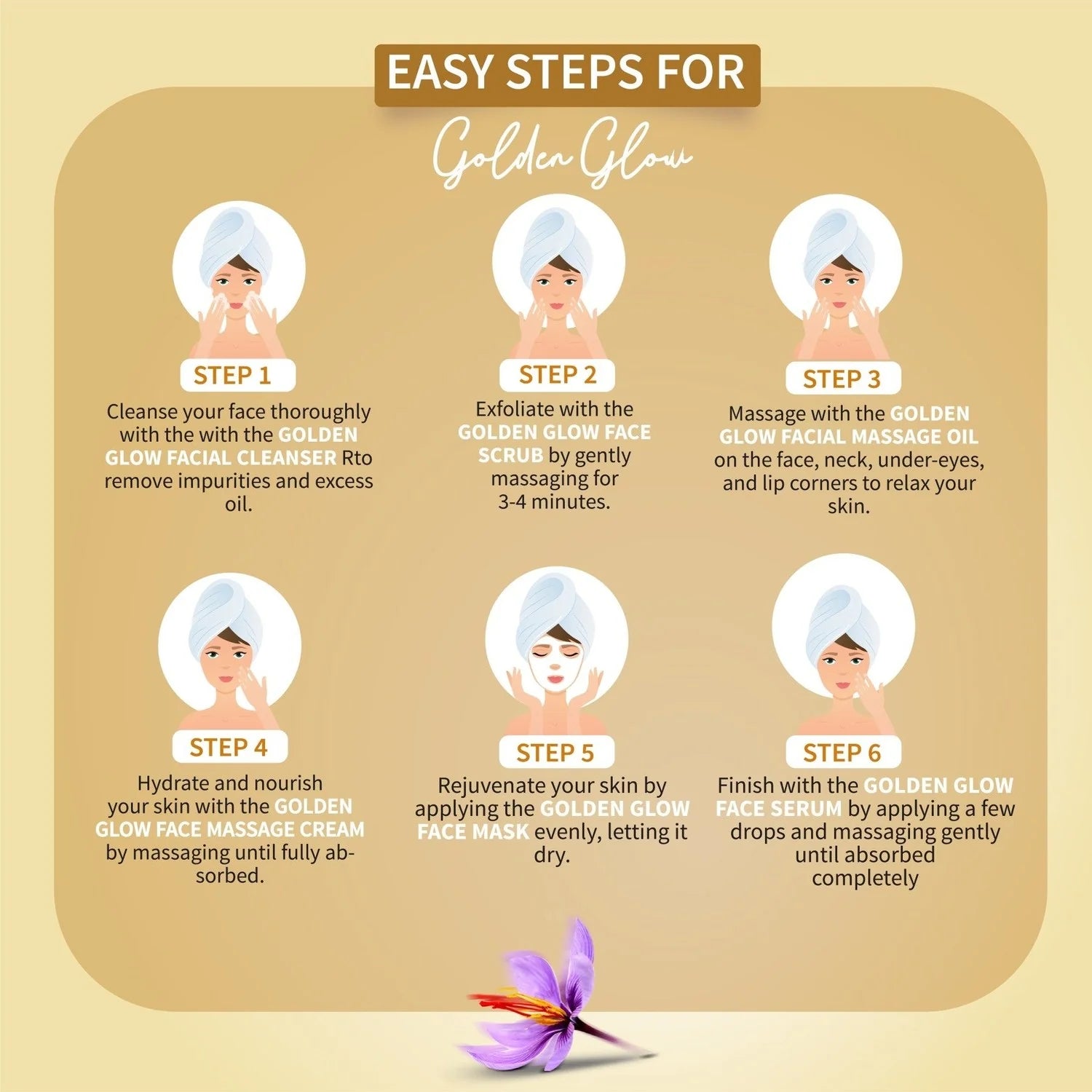 EASY STEPS FOR

Golden Glow

STEP 1

Cleanse your face thoroughly with the with the GOLDEN GLOW FACIAL CLEANSER Rto remove impurities and excess oil.

STEP 2

Exfoliate with the GOLDEN GLOW FACE SCRUB by gently massaging for 3-4 minutes.

STEP 3

Massage with the GOLDEN GLOW FACIAL MASSAGE OIL on the face, neck, under-eyes, and lip corners to relax your skin.

STEP 4

Hydrate and nourish your skin with the GOLDEN GLOW FACE MASSAGE CREAM by massaging until fully absorbed.

STEP 5

Rejuvenate your skin by applying the GOLDEN GLOW FACE MASK evenly, letting it dry.

STEP 6

Finish with the GOLDEN GLOW FACE SERUM by applying a few drops and massaging gently until absorbed completely