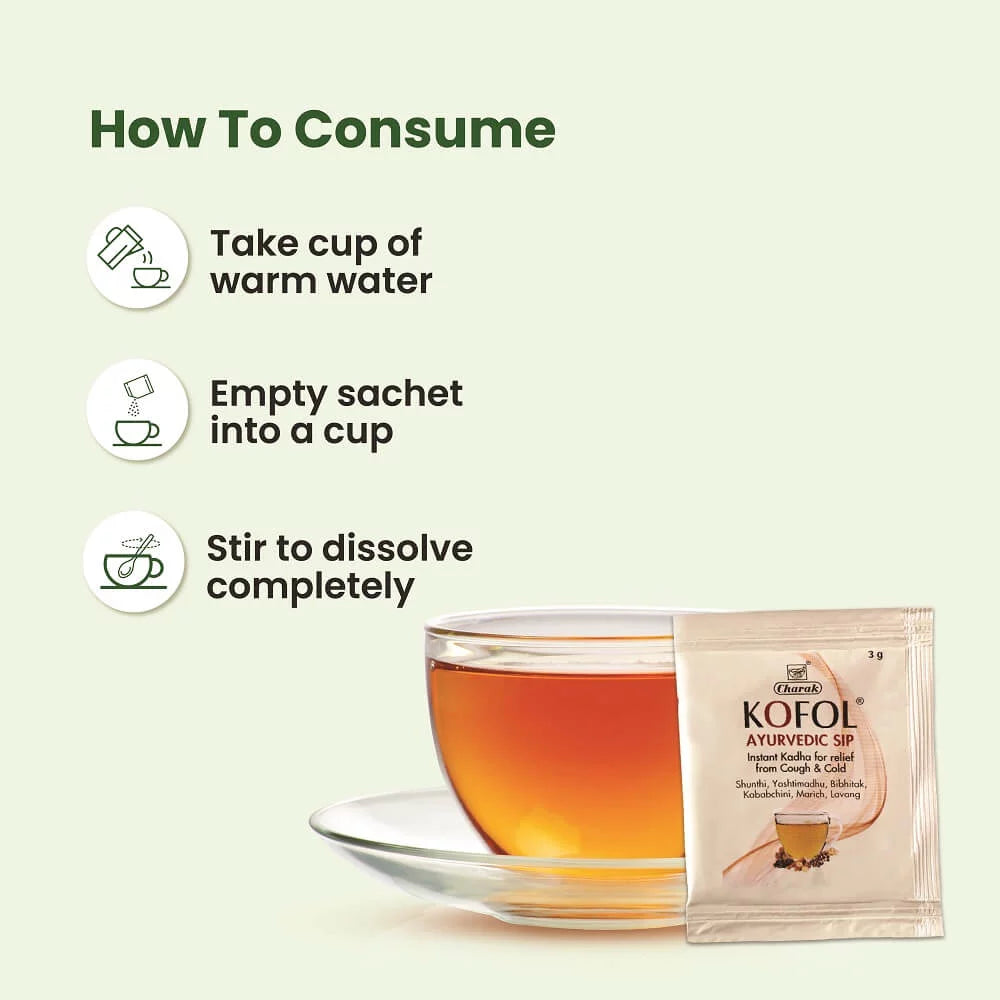 How To Consume

Take cup of warm water

Empty sachet into a cup

Stir to dissolve completely

3 g

Charak

KOFOL®

AYURVEDIC SIP

Instant Kadha for relief from Cough & Cold

Shunthi, Yashtimadhu, Bibhitak, Kababchini, Marich, Lavang