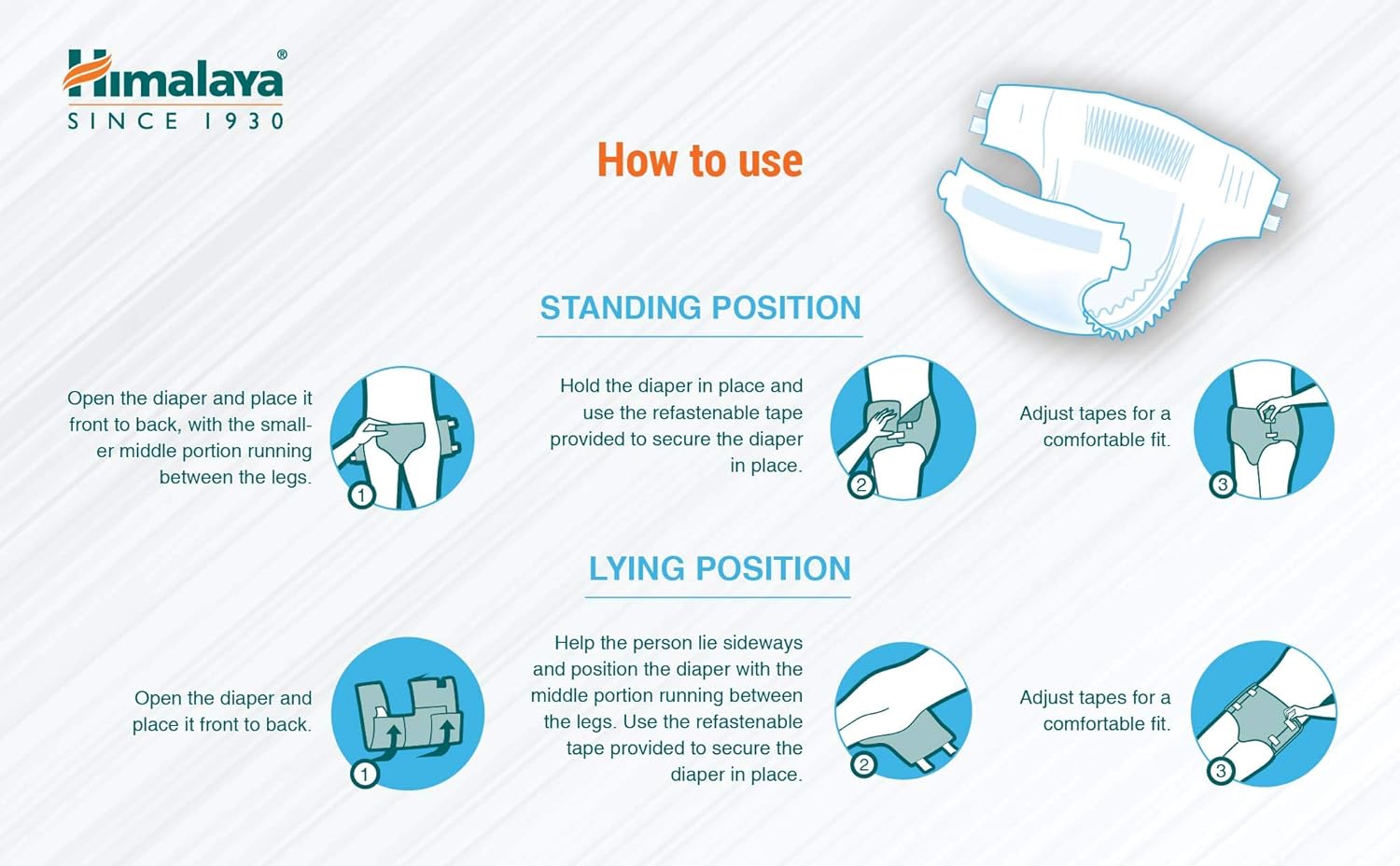 Himalaya®
SINCE 1930

How to use

STANDING POSITION

Open the diaper and place it front to back, with the smaller middle portion running between the legs.

1

Hold the diaper in place and use the refastenable tape provided to secure the diaper in place.

2

Adjust tapes for a comfortable fit.

3

LYING POSITION

Open the diaper and place it front to back.

1

Help the person lie sideways and position the diaper with the middle portion running between the legs. Use the refastenable tape provided to secure the diaper in place.

2

Adjust tapes for a comfortable fit.

3