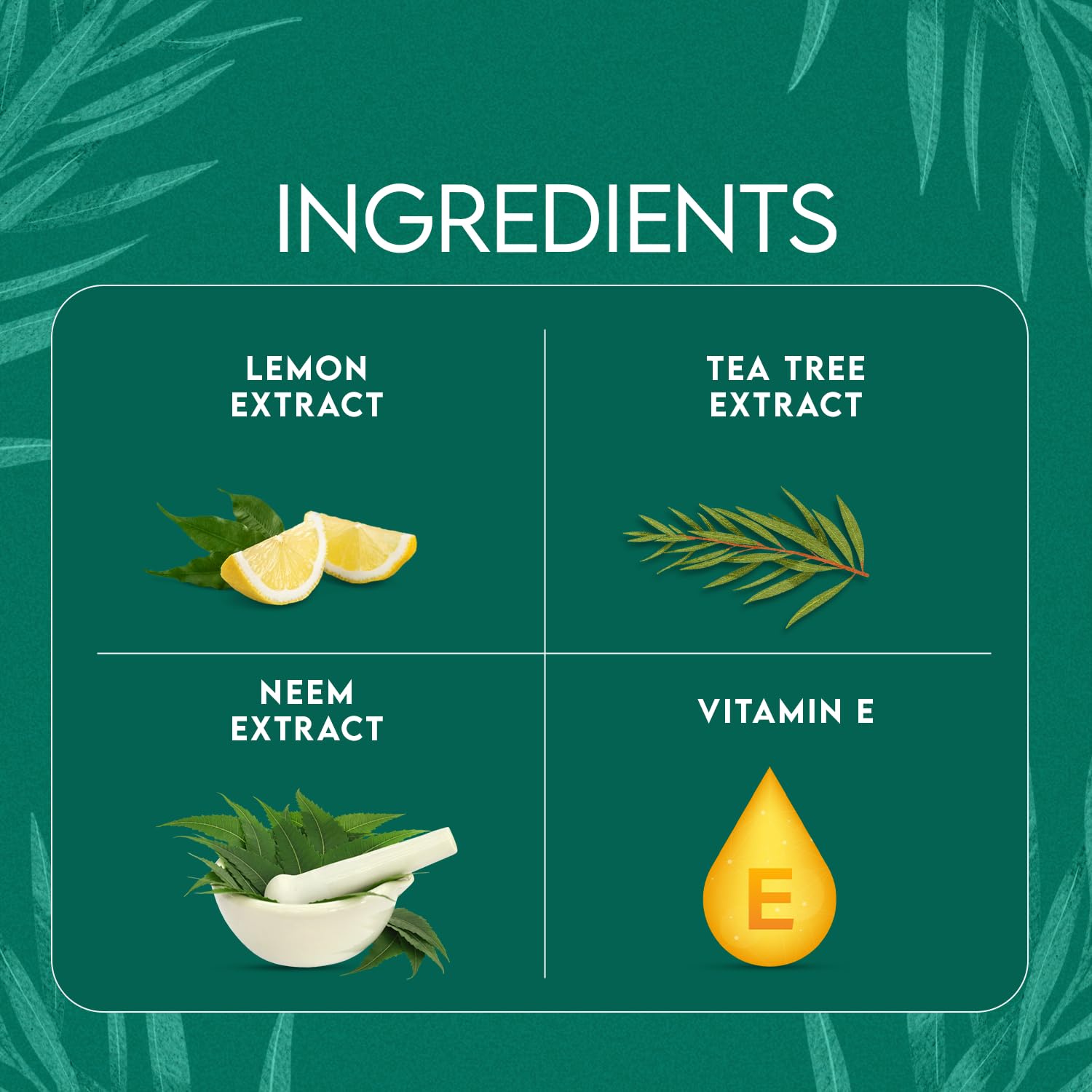 INGREDIENTS

LEMON EXTRACT

TEA TREE EXTRACT

NEEM EXTRACT

VITAMIN E

E