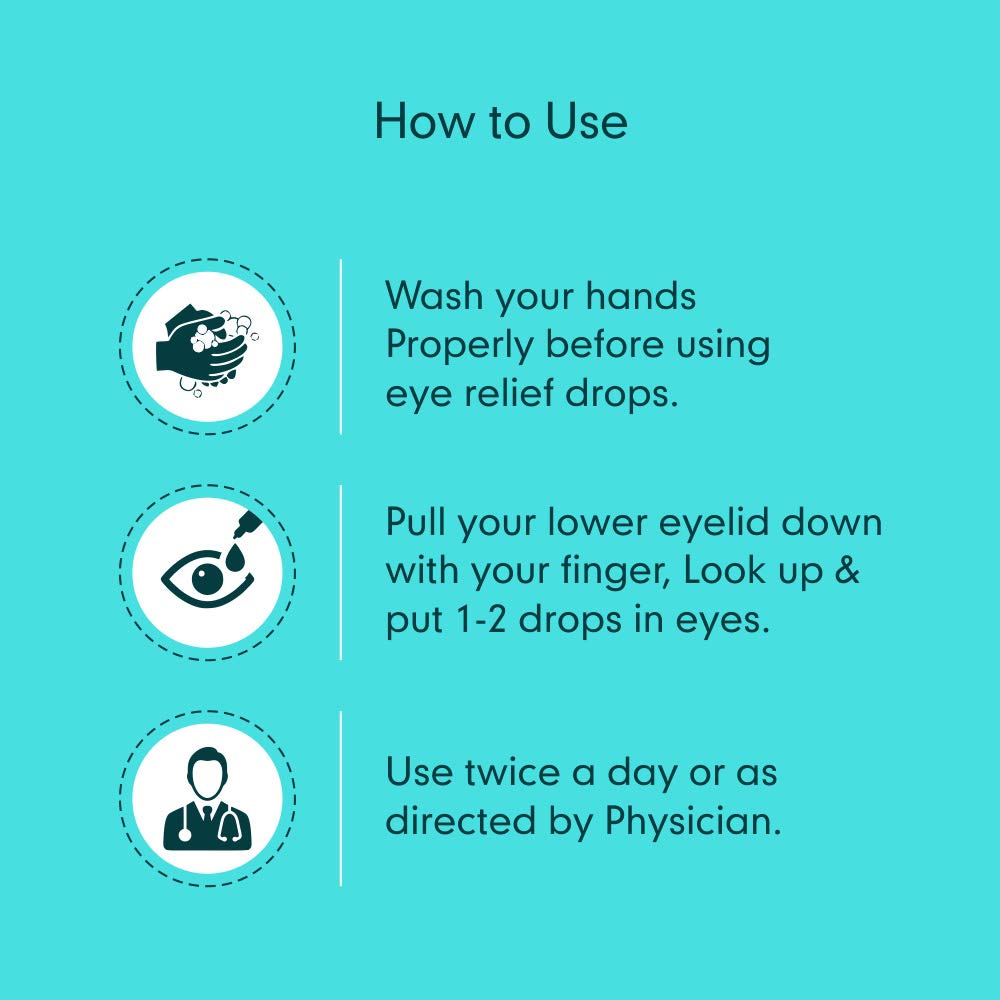 How to Use

Wash your hands Properly before using eye relief drops.

Pull your lower eyelid down with your finger, Look up & put 1-2 drops in eyes.

Use twice a day or as directed by Physician.