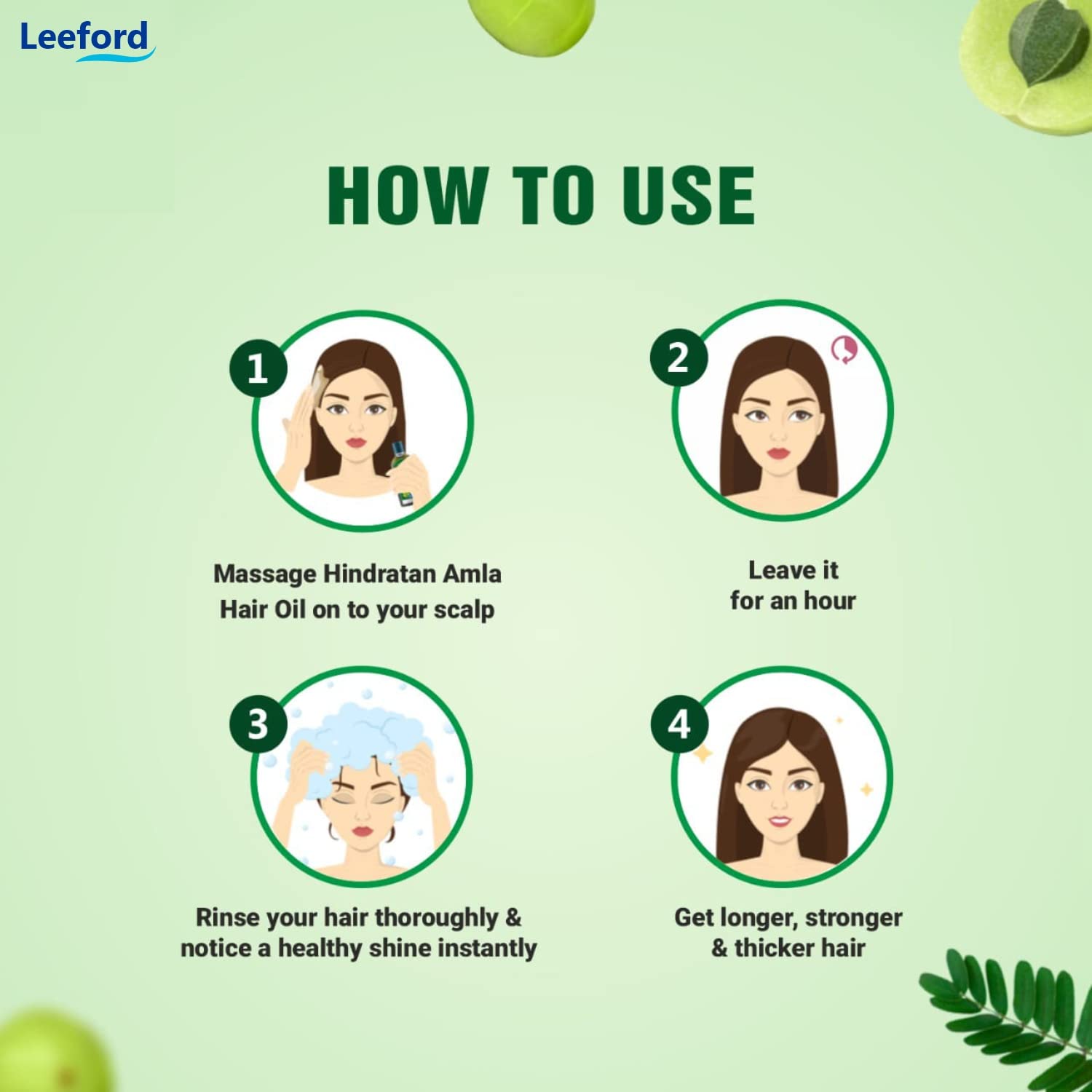 Leeford

HOW TO USE

1

Massage Hindratan Amla Hair Oil on to your scalp

2

Leave it for an hour

3

Rinse your hair thoroughly & notice a healthy shine instantly

4

Get longer, stronger & thicker hair