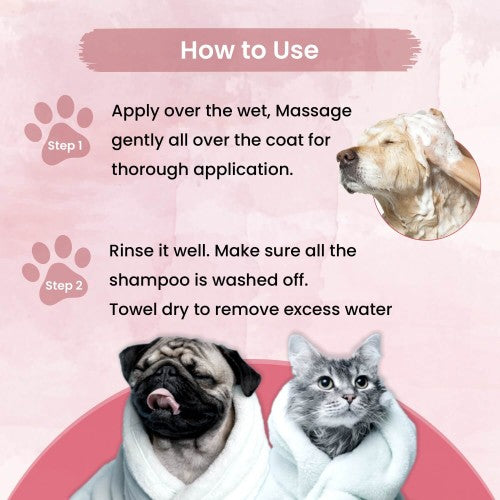 How to Use

Step 1

Apply over the wet, Massage gently all over the coat for thorough application.

Step 2

Rinse it well. Make sure all the shampoo is washed off.
Towel dry to remove excess water