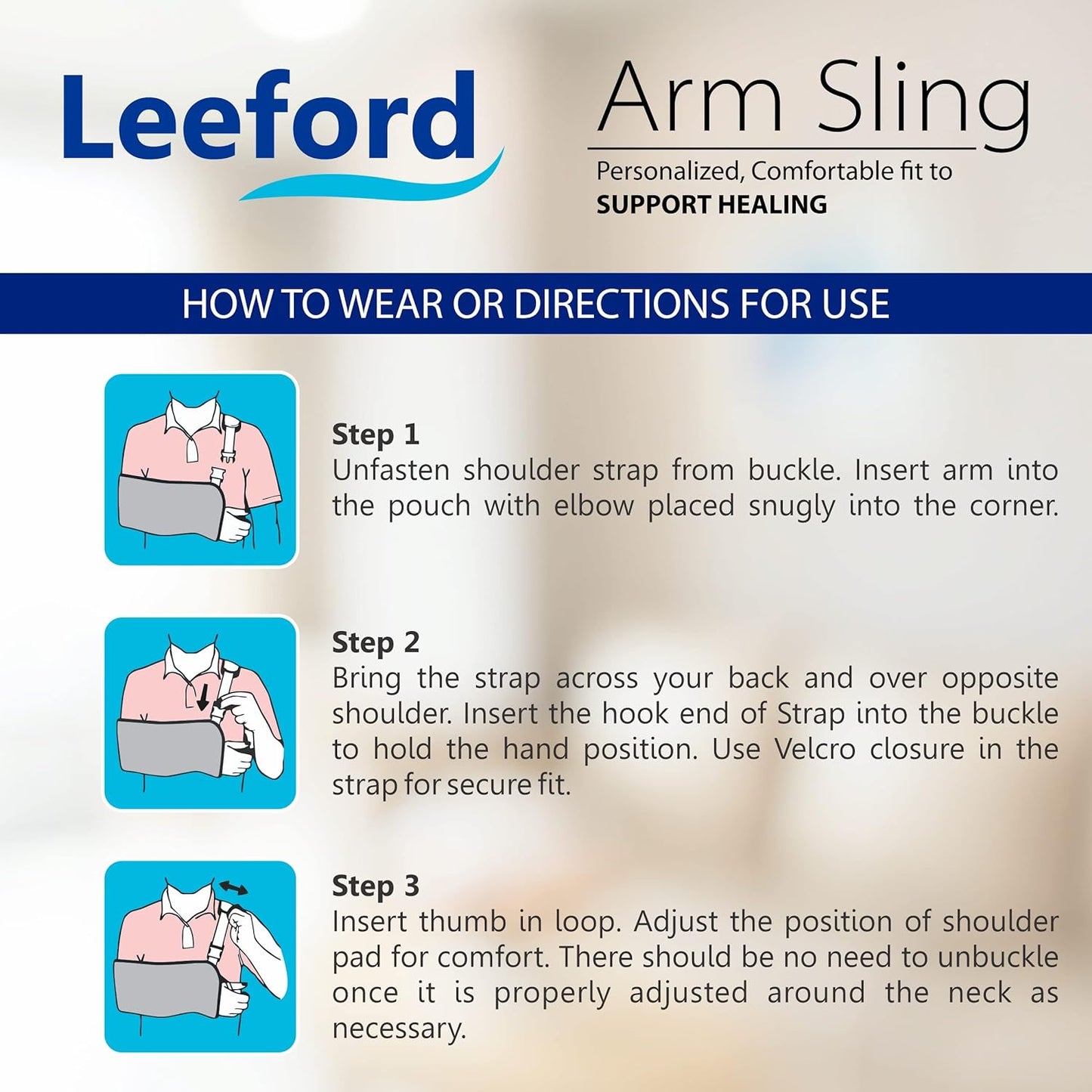 Leeford

Arm Sling

Personalized, Comfortable fit to
SUPPORT HEALING

HOW TO WEAR OR DIRECTIONS FOR USE

Step 1
Unfasten shoulder strap from buckle. Insert arm into the pouch with elbow placed snugly into the corner.

Step 2
Bring the strap across your back and over opposite shoulder. Insert the hook end of Strap into the buckle to hold the hand position. Use Velcro closure in the strap for secure fit.

Step 3
Insert thumb in loop. Adjust the position of shoulder pad for comfort. There should be no need to unbuckle once it is properly adjusted around the neck as necessary.