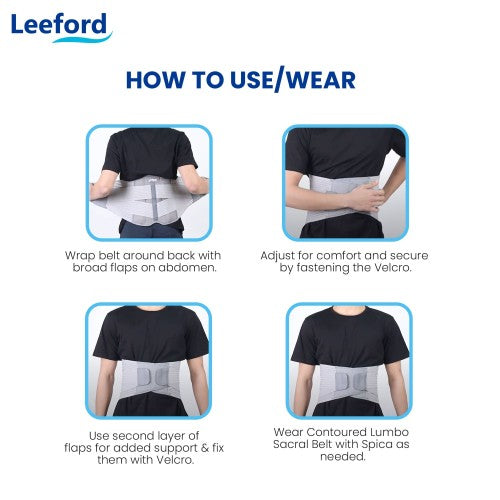 Leeford

HOW TO USE/WEAR

Wrap belt around back with broad flaps on abdomen.

Adjust for comfort and secure by fastening the Velcro.

Use second layer of flaps for added support & fix them with Velcro.

Wear Contoured Lumbo Sacral Belt with Spica as needed.