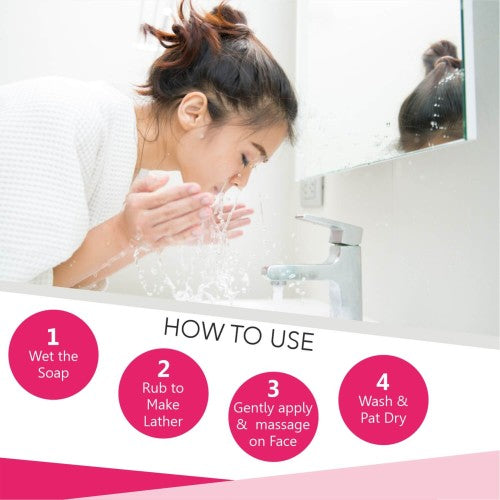 HOW TO USE

1
Wet the Soap

2
Rub to Make Lather

3
Gently apply & massage on Face

4
Wash & Pat Dry