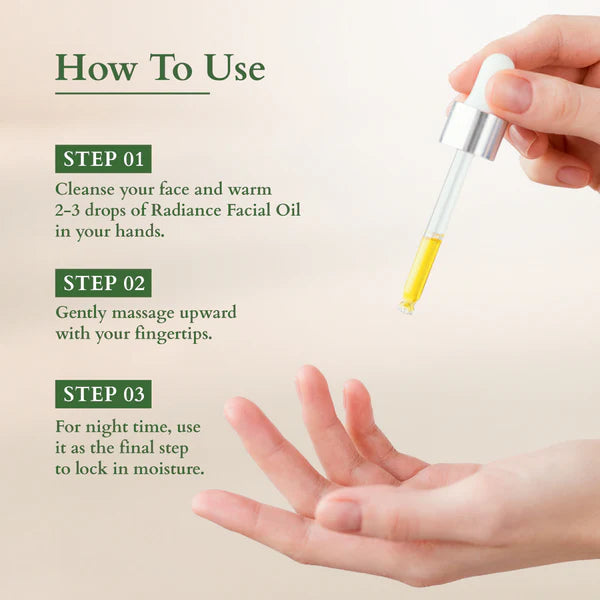 How To Use

STEP 01

Cleanse your face and warm 2-3 drops of Radiance Facial Oil in your hands.

STEP 02

Gently massage upward with your fingertips.

STEP 03

For night time, use it as the final step to lock in moisture.