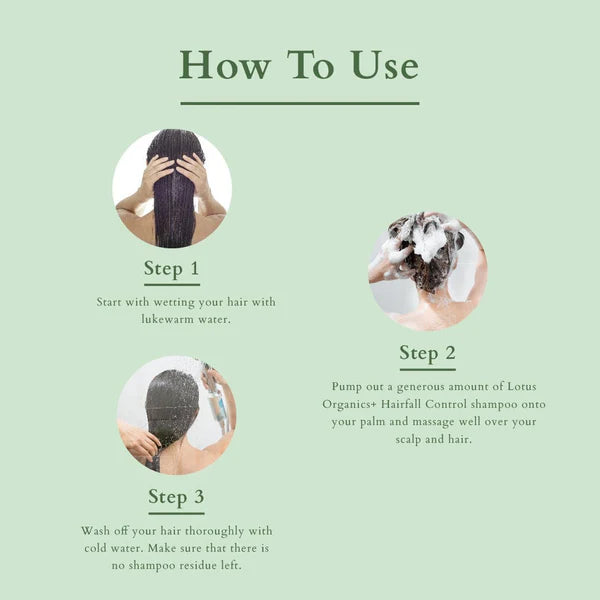 How To Use

Step 1

Start with wetting your hair with lukewarm water.

Step 2

Pump out a generous amount of Lotus Organics+ Hairfall Control shampoo onto your palm and massage well over your scalp and hair.

Step 3

Wash off your hair thoroughly with cold water. Make sure that there is no shampoo residue left.