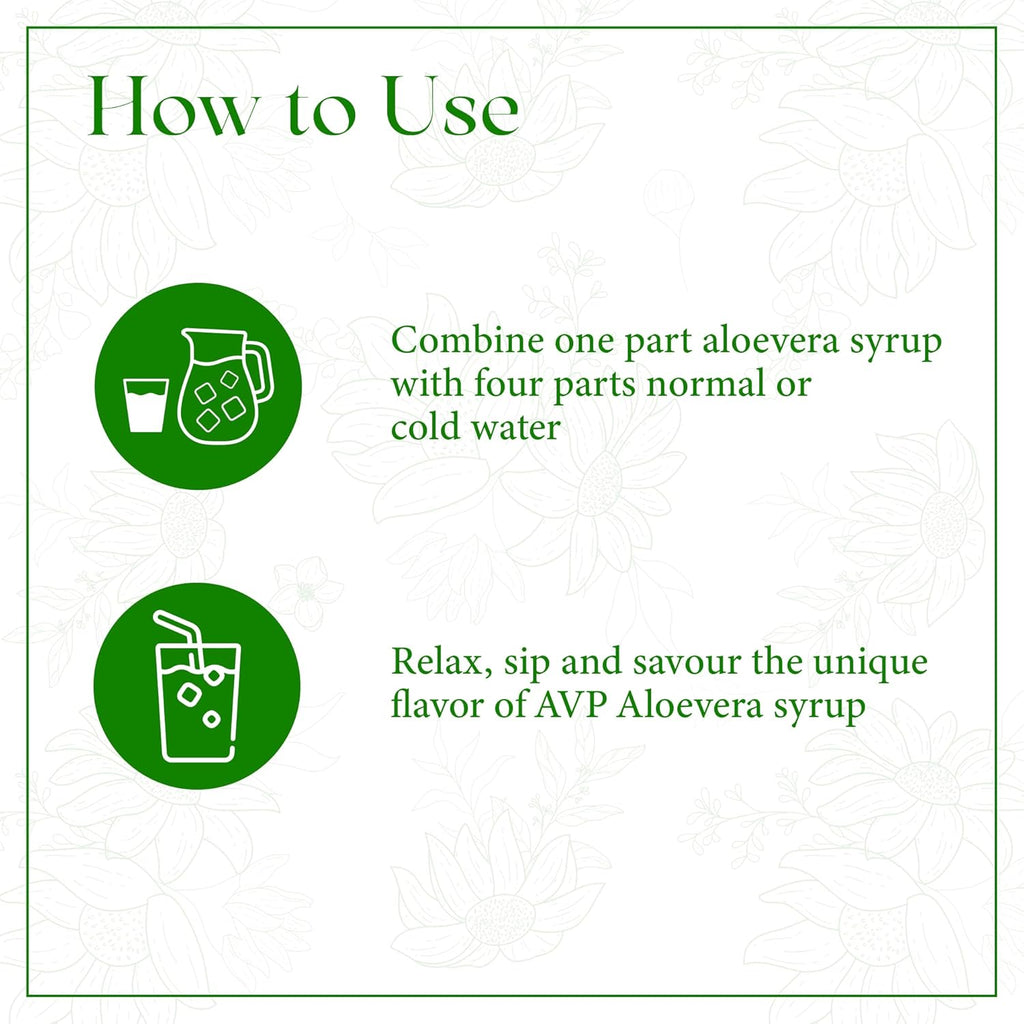 How to Use

Combine one part aloevera syrup with four parts normal or cold water

Relax, sip and savour the unique flavor of AVP Aloevera syrup