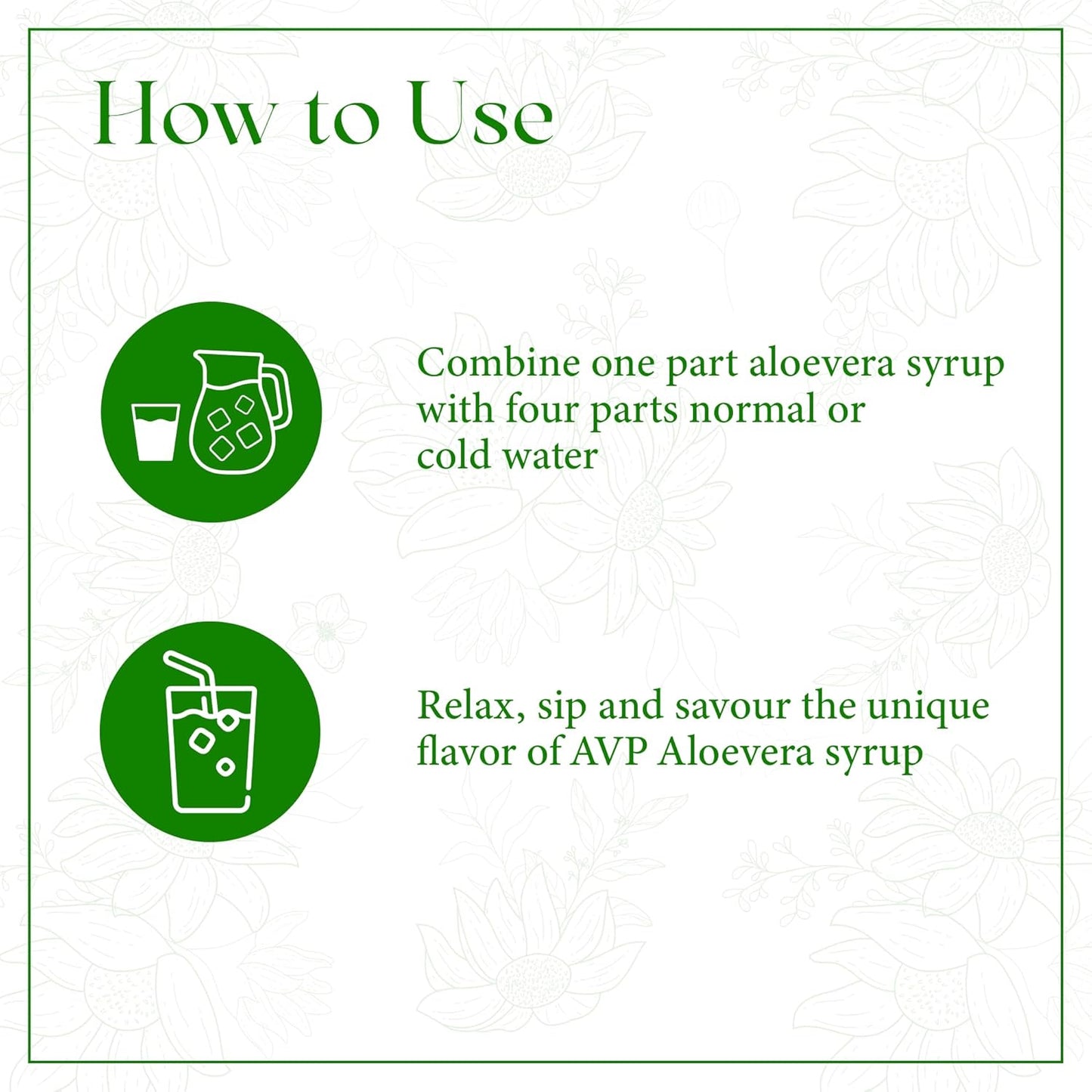 How to Use

Combine one part aloevera syrup with four parts normal or cold water

Relax, sip and savour the unique flavor of AVP Aloevera syrup