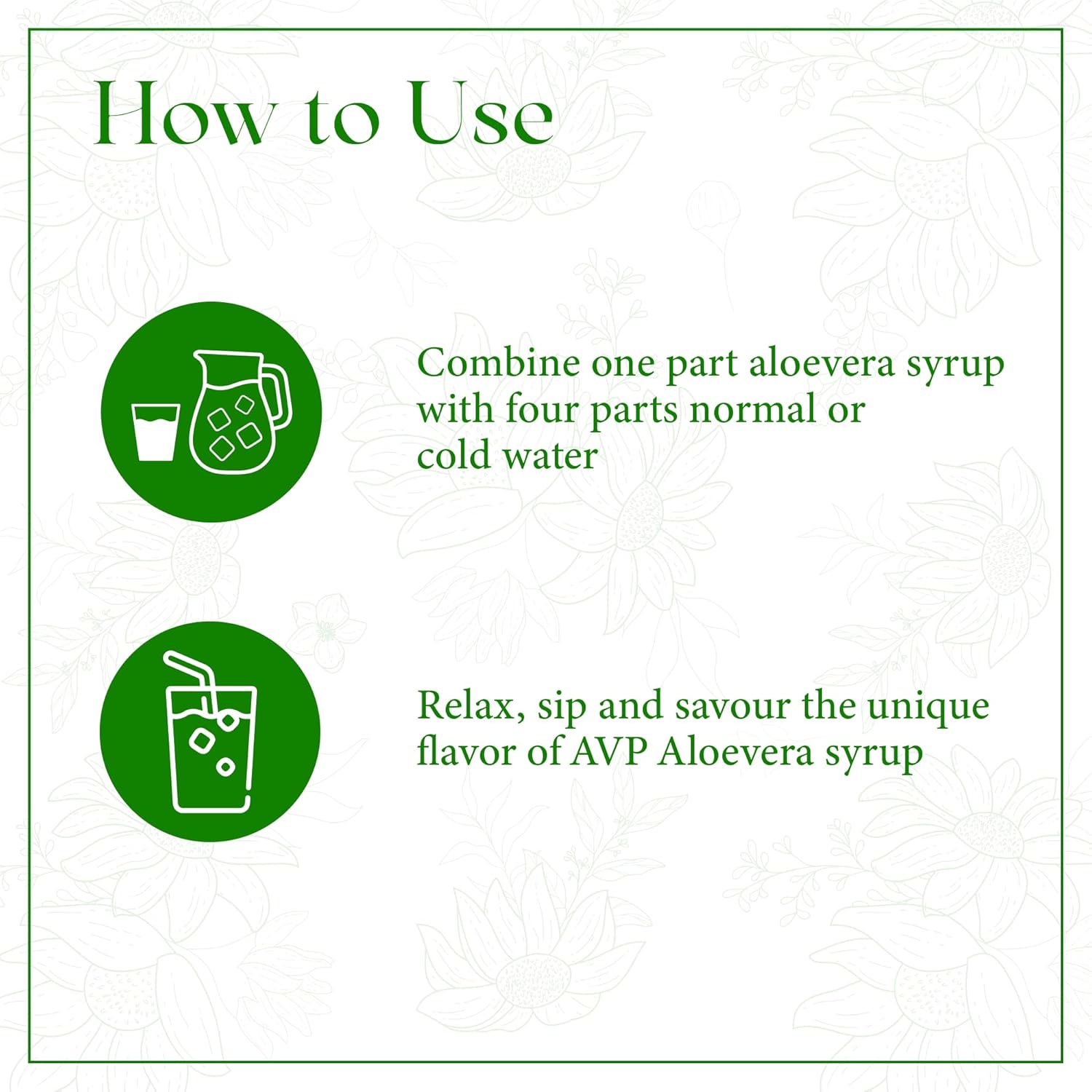 How to Use

Combine one part aloevera syrup with four parts normal or cold water

Relax, sip and savour the unique flavor of AVP Aloevera syrup