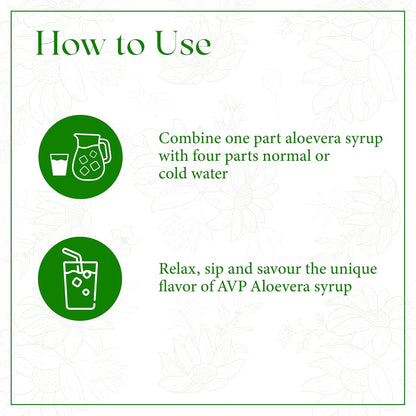 How to Use

Combine one part aloevera syrup with four parts normal or cold water

Relax, sip and savour the unique flavor of AVP Aloevera syrup