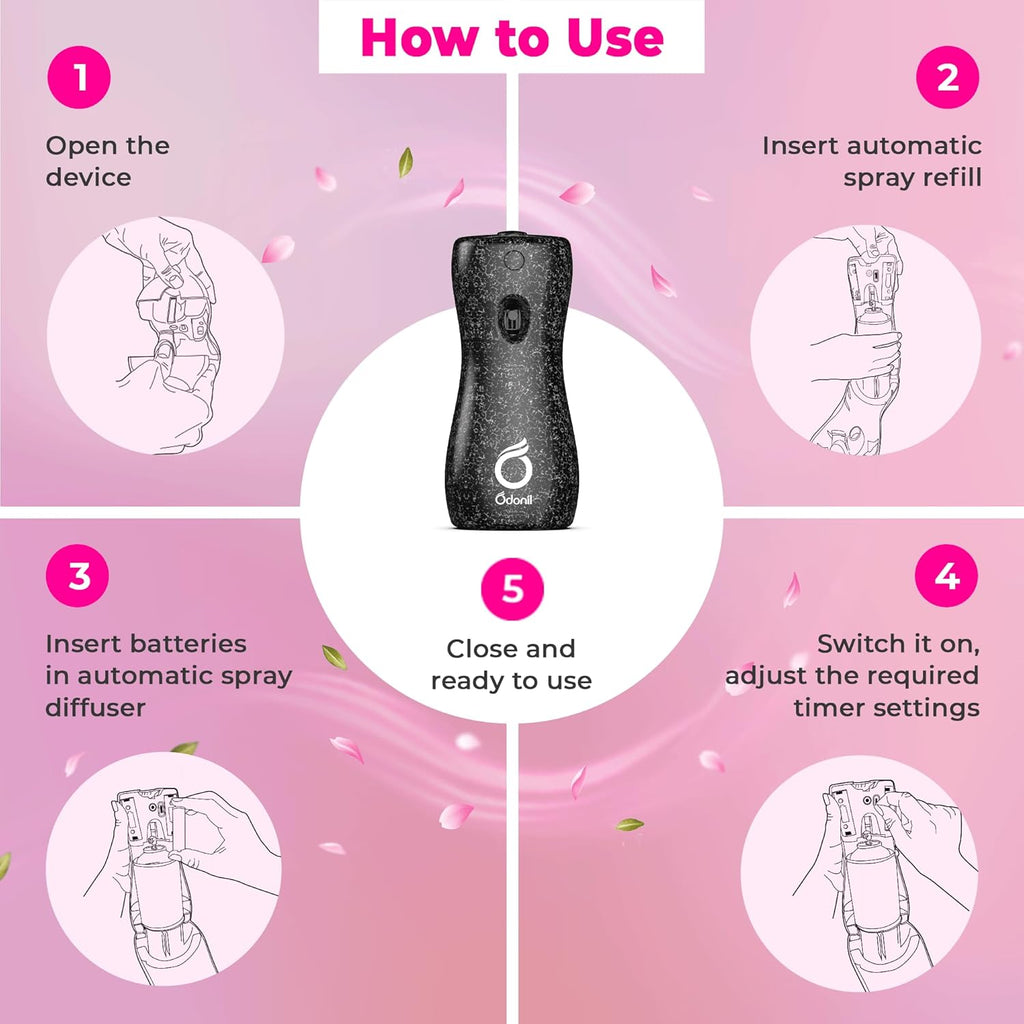 How to Use

1

Open the device

2

Insert automatic spray refill

Odonil

3

Insert batteries in automatic spray diffuser

5

Close and ready to use

4

Switch it on, adjust the required timer settings