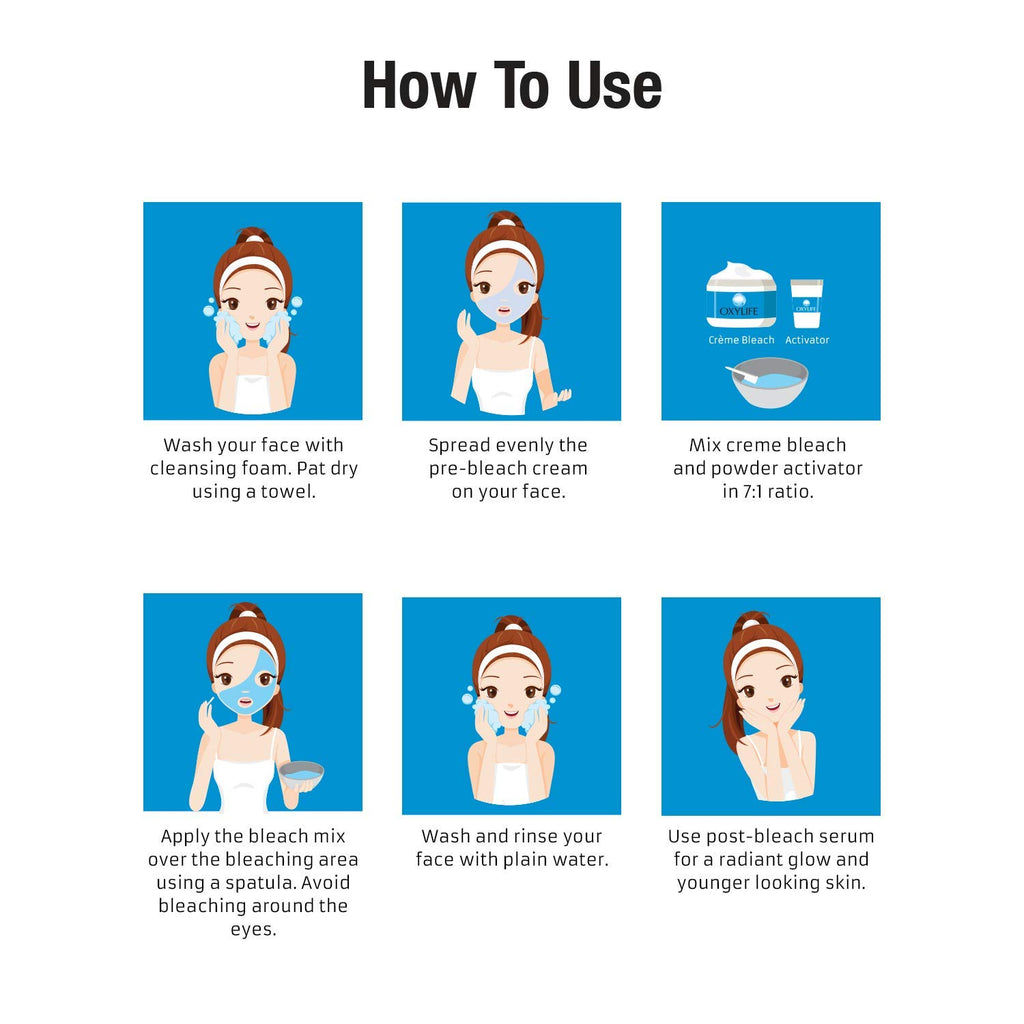 How To Use

Wash your face with cleansing foam. Pat dry using a towel.

Spread evenly the pre-bleach cream on your face.

OXYLIFE
OXYLIFE
Crème Bleach
Activator

Mix creme bleach and powder activator in 7:1 ratio.

Apply the bleach mix over the bleaching area using a spatula. Avoid bleaching around the eyes.

Wash and rinse your face with plain water.

Use post-bleach serum for a radiant glow and younger looking skin.