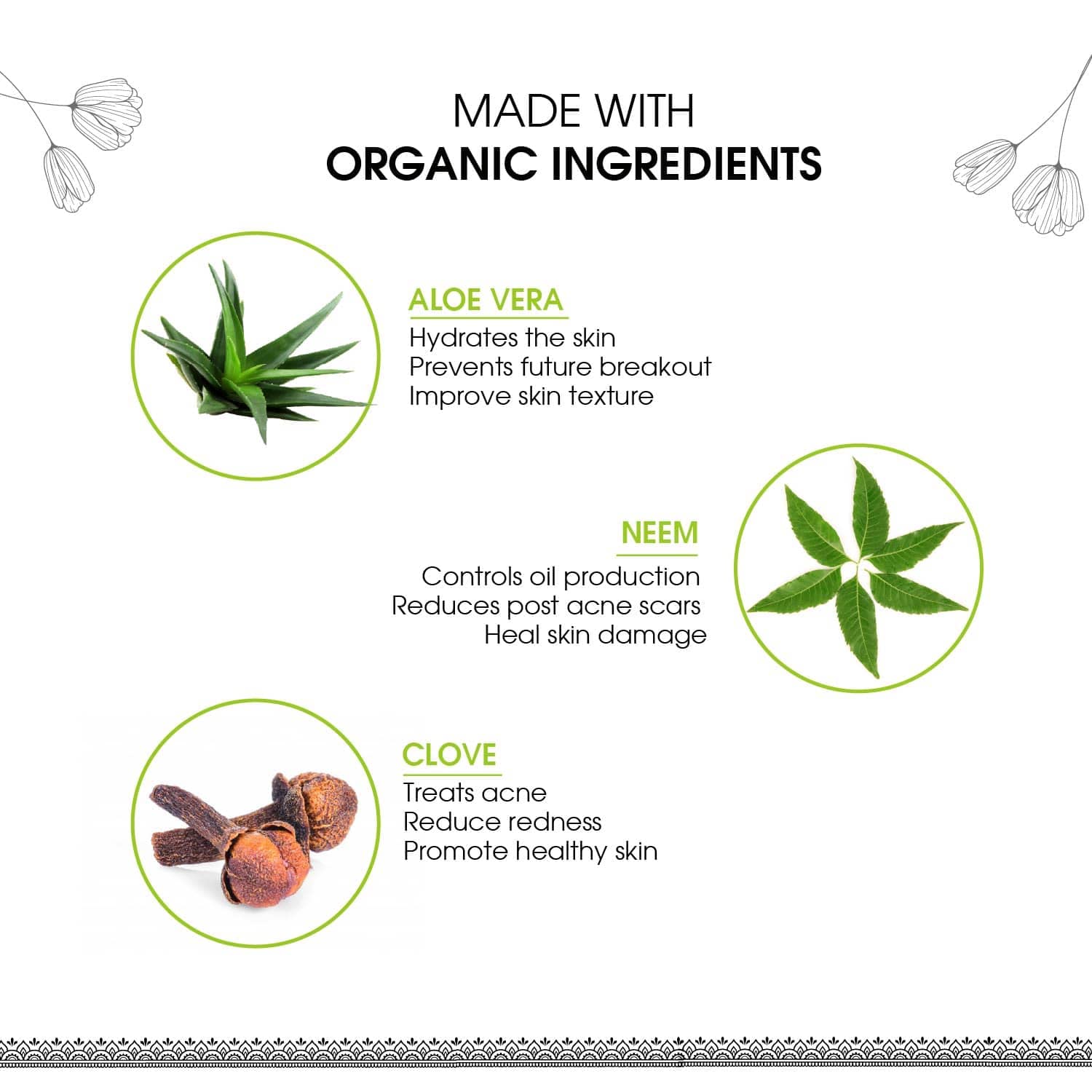 MADE WITH
ORGANIC INGREDIENTS

ALOE VERA
Hydrates the skin
Prevents future breakout
Improve skin texture

NEEM
Controls oil production
Reduces post acne scars
Heal skin damage

CLOVE
Treats acne
Reduce redness
Promote healthy skin