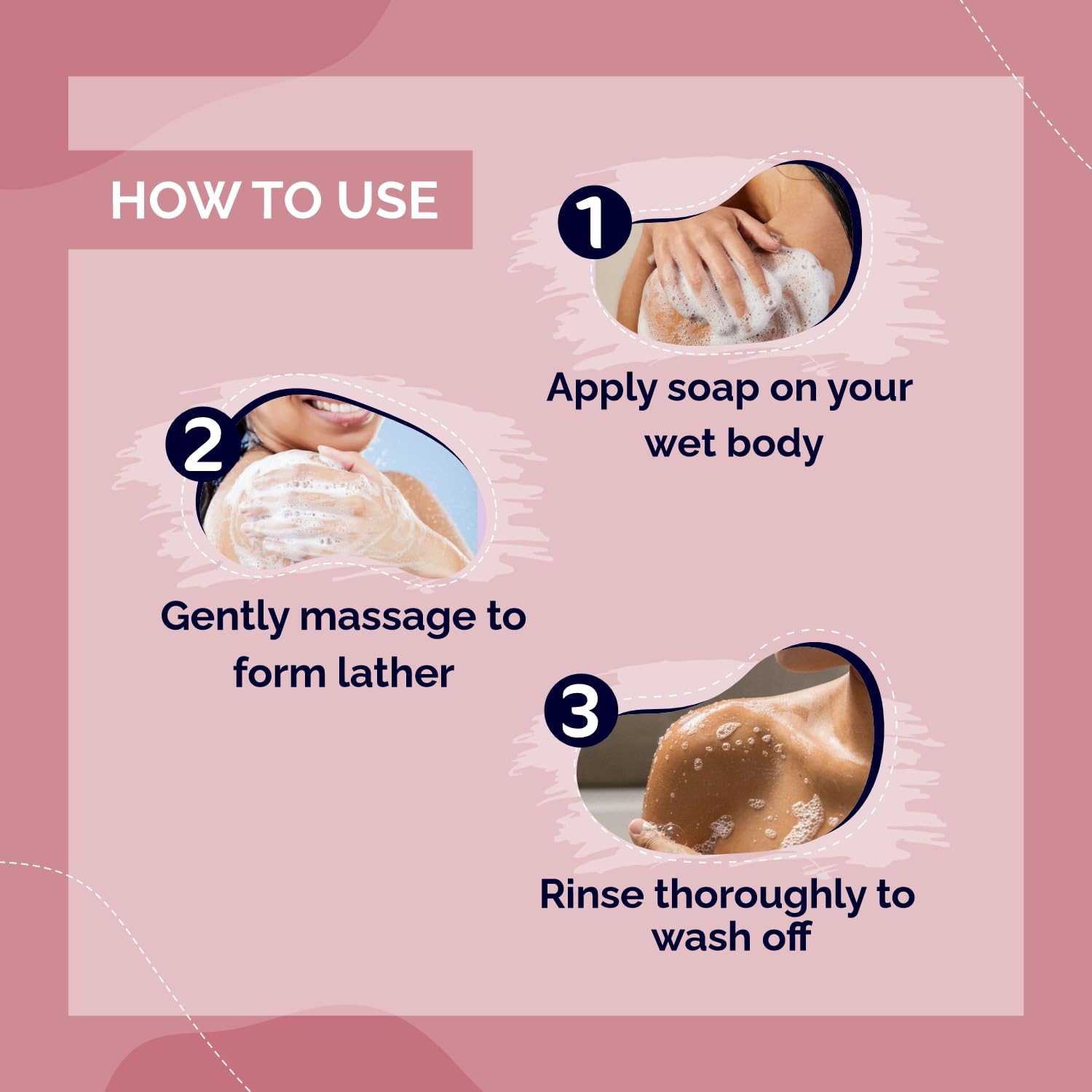 HOW TO USE

1

Apply soap on your wet body

2

Gently massage to form lather

3

Rinse thoroughly to wash off