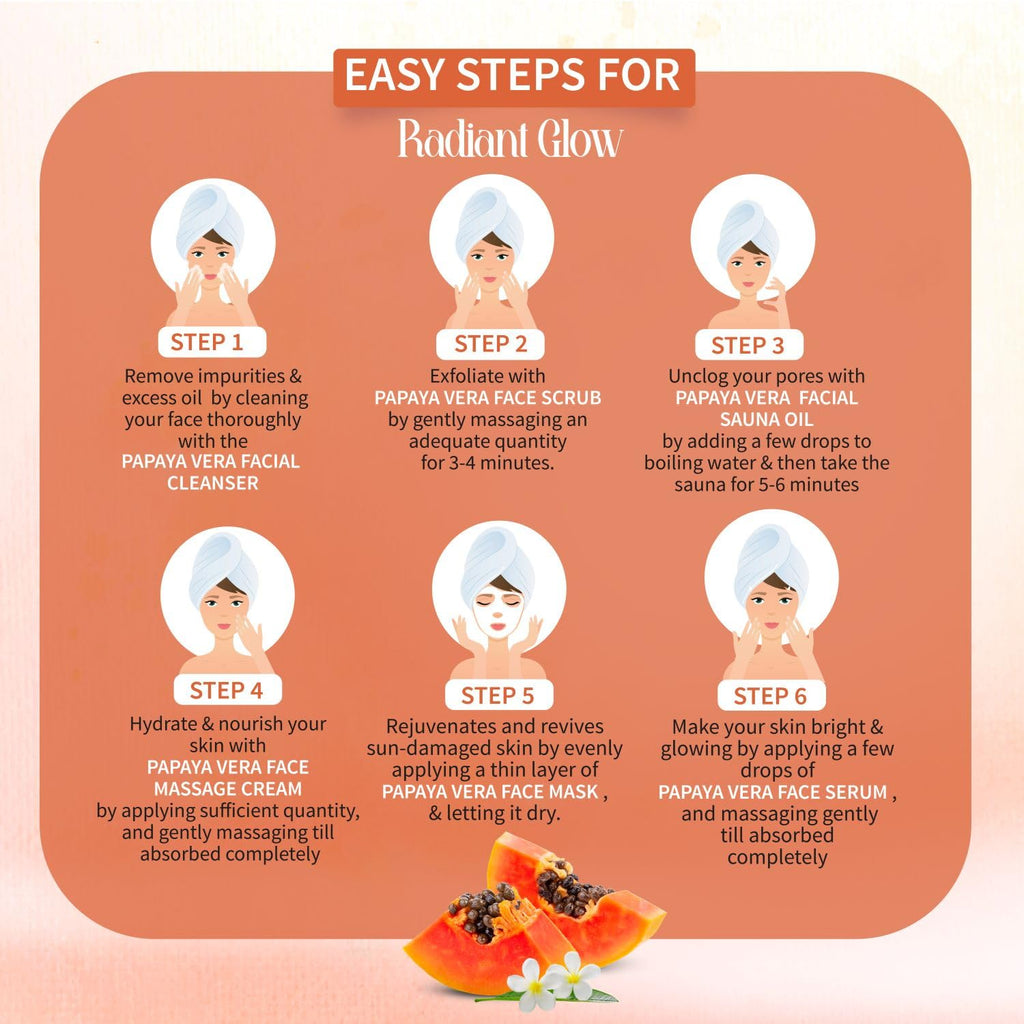 EASY STEPS FOR
Radiant Glow

STEP 1
Remove impurities & excess oil by cleaning your face thoroughly with the PAPAYA VERA FACIAL CLEANSER

STEP 2
Exfoliate with PAPAYA VERA FACE SCRUB by gently massaging an adequate quantity for 3-4 minutes.

STEP 3
Unclog your pores with PAPAYA VERA FACIAL SAUNA OIL by adding a few drops to boiling water & then take the sauna for 5-6 minutes

STEP 4
Hydrate & nourish your skin with PAPAYA VERA FACE MASSAGE CREAM by applying sufficient quantity, and gently massaging till absorbed completely

STEP 5
Rejuvenates and revives sun-damaged skin by evenly applying a thin layer of PAPAYA VERA FACE MASK , & letting it dry.

STEP 6
Make your skin bright & glowing by applying a few drops of PAPAYA VERA FACE SERUM , and massaging gently till absorbed completely