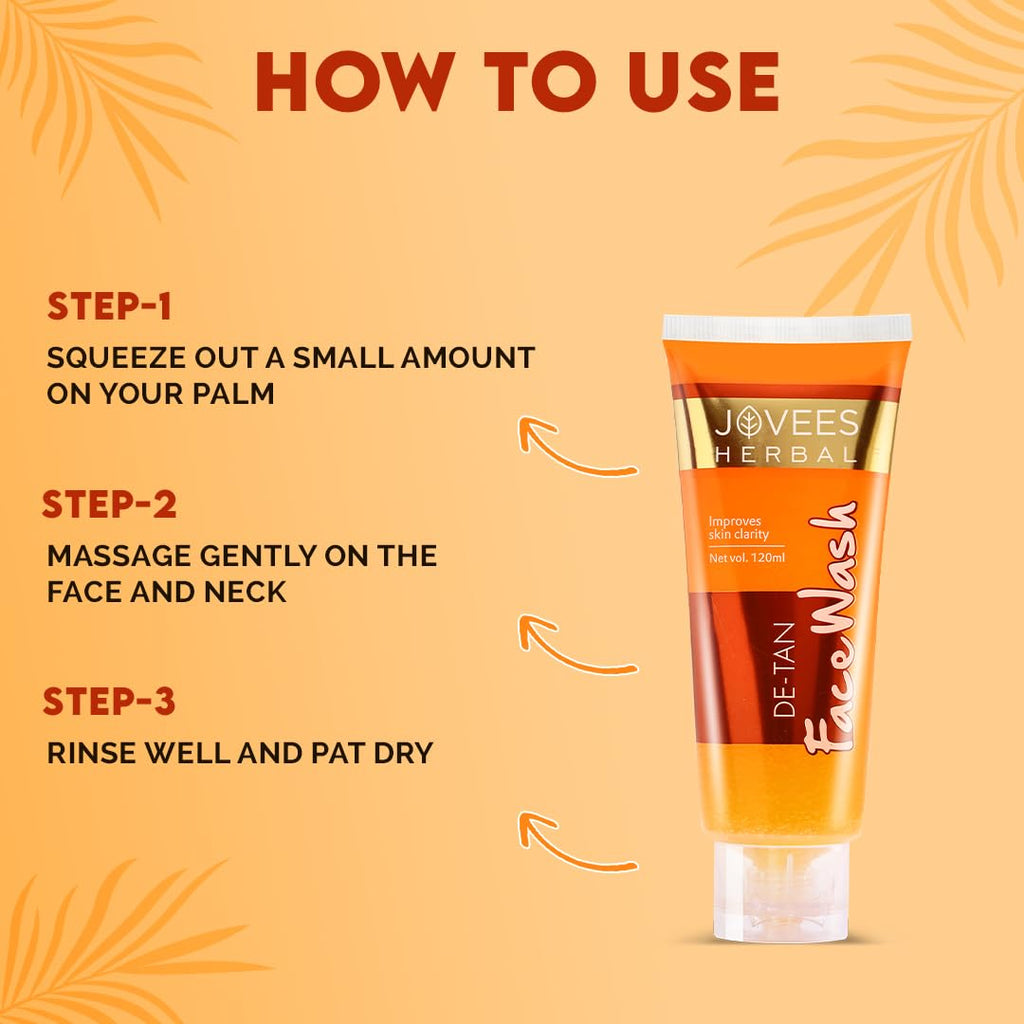 HOW TO USE

STEP-1

SQUEEZE OUT A SMALL AMOUNT ON YOUR PALM

STEP-2

MASSAGE GENTLY ON THE FACE AND NECK

STEP-3

RINSE WELL AND PAT DRY

JOVEES HERBAL

Improves skin clarity

Net vol. 120ml

DE-TAN

Face Wash