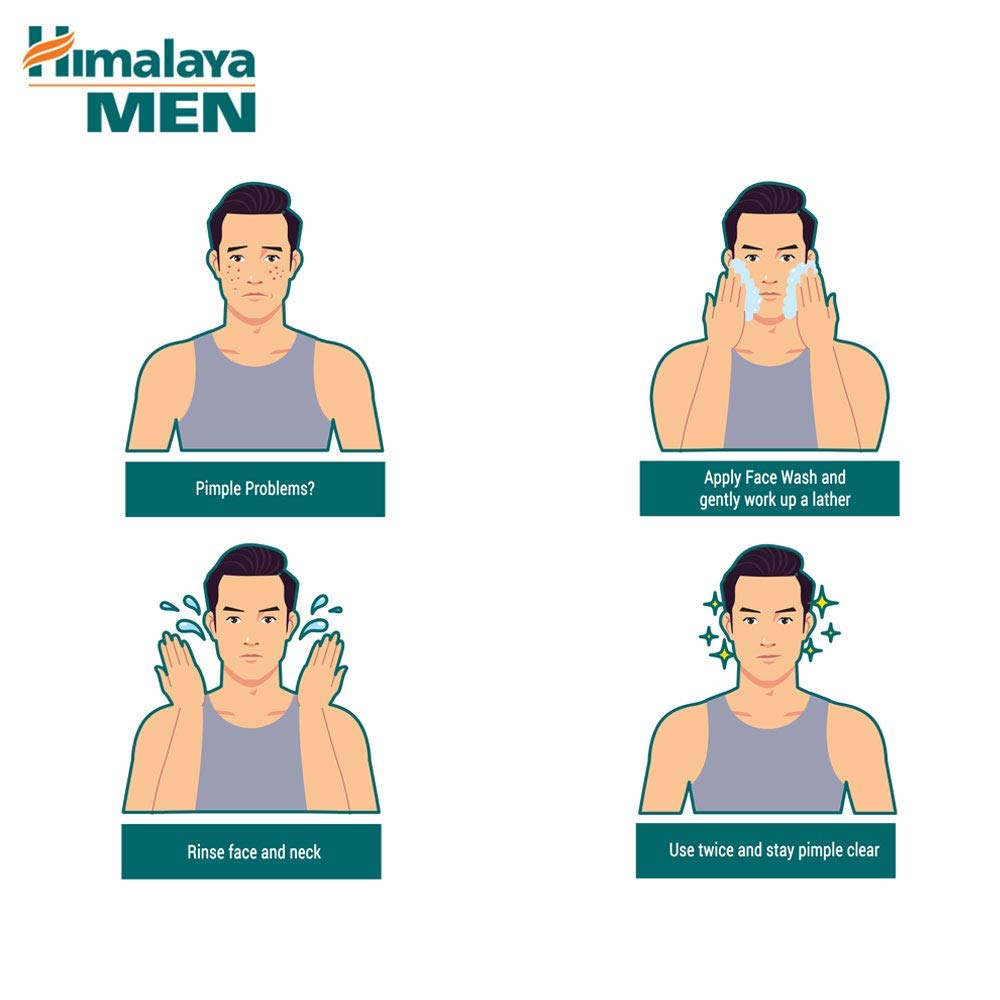 Himalaya MEN

Pimple Problems?

Apply Face Wash and gently work up a lather

Rinse face and neck

Use twice and stay pimple clear