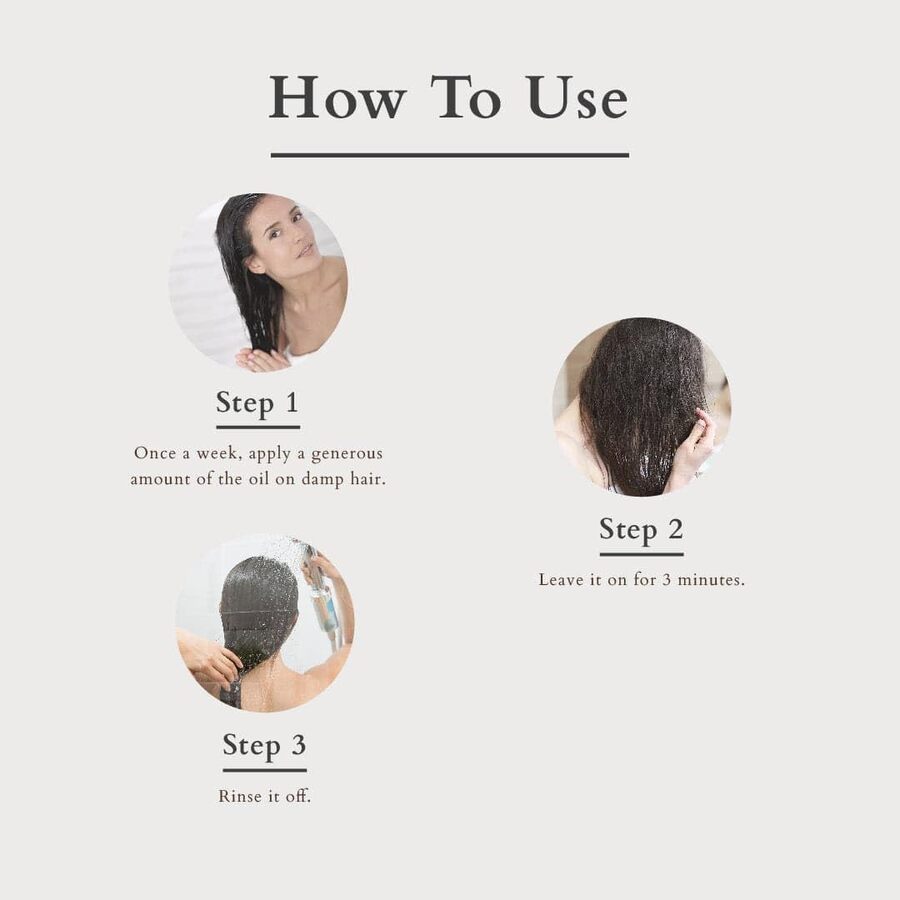 How To Use

Step 1

Once a week, apply a generous amount of the oil on damp hair.

Step 2

Leave it on for 3 minutes.

Step 3

Rinse it off.