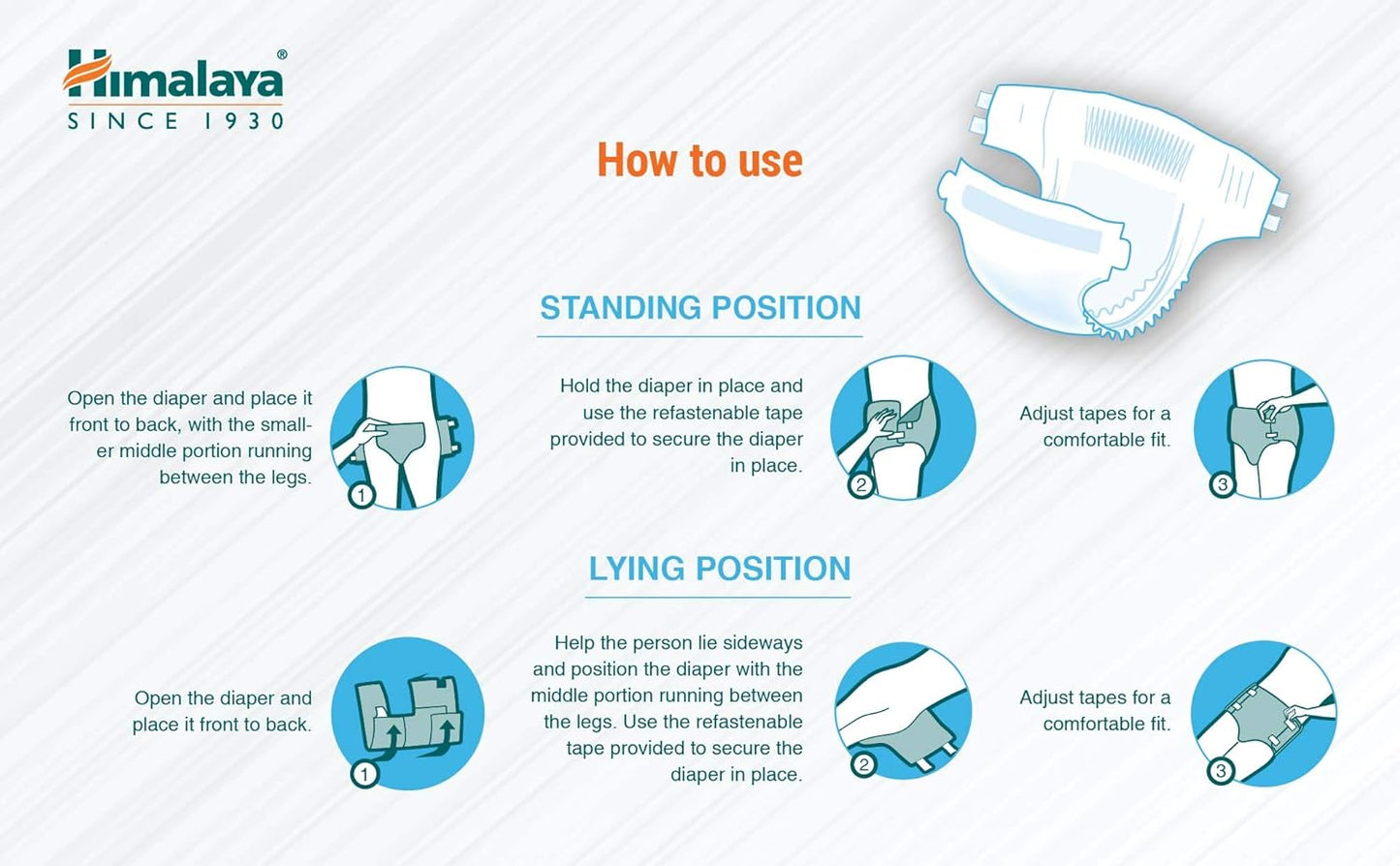 Himalaya®
SINCE 1930

How to use

STANDING POSITION

Open the diaper and place it front to back, with the smaller middle portion running between the legs.

1

Hold the diaper in place and use the refastenable tape provided to secure the diaper in place.

2

Adjust tapes for a comfortable fit.

3

LYING POSITION

Open the diaper and place it front to back.

1

Help the person lie sideways and position the diaper with the middle portion running between the legs. Use the refastenable tape provided to secure the diaper in place.

2

Adjust tapes for a comfortable fit.

3