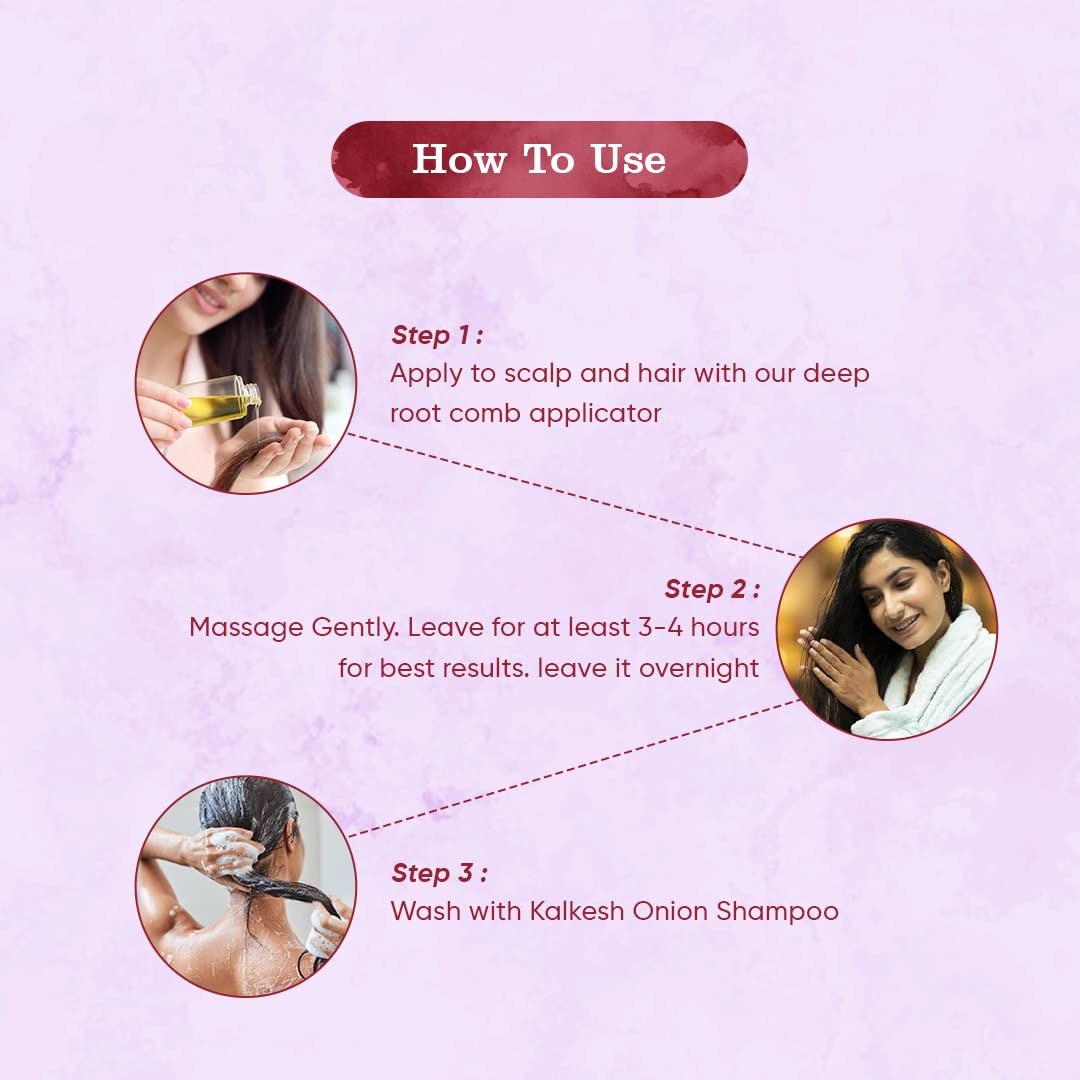 How To Use

Step 1 :
Apply to scalp and hair with our deep root comb applicator

Step 2 :
Massage Gently. Leave for at least 3-4 hours for best results. leave it overnight

Step 3 :
Wash with Kalkesh Onion Shampoo