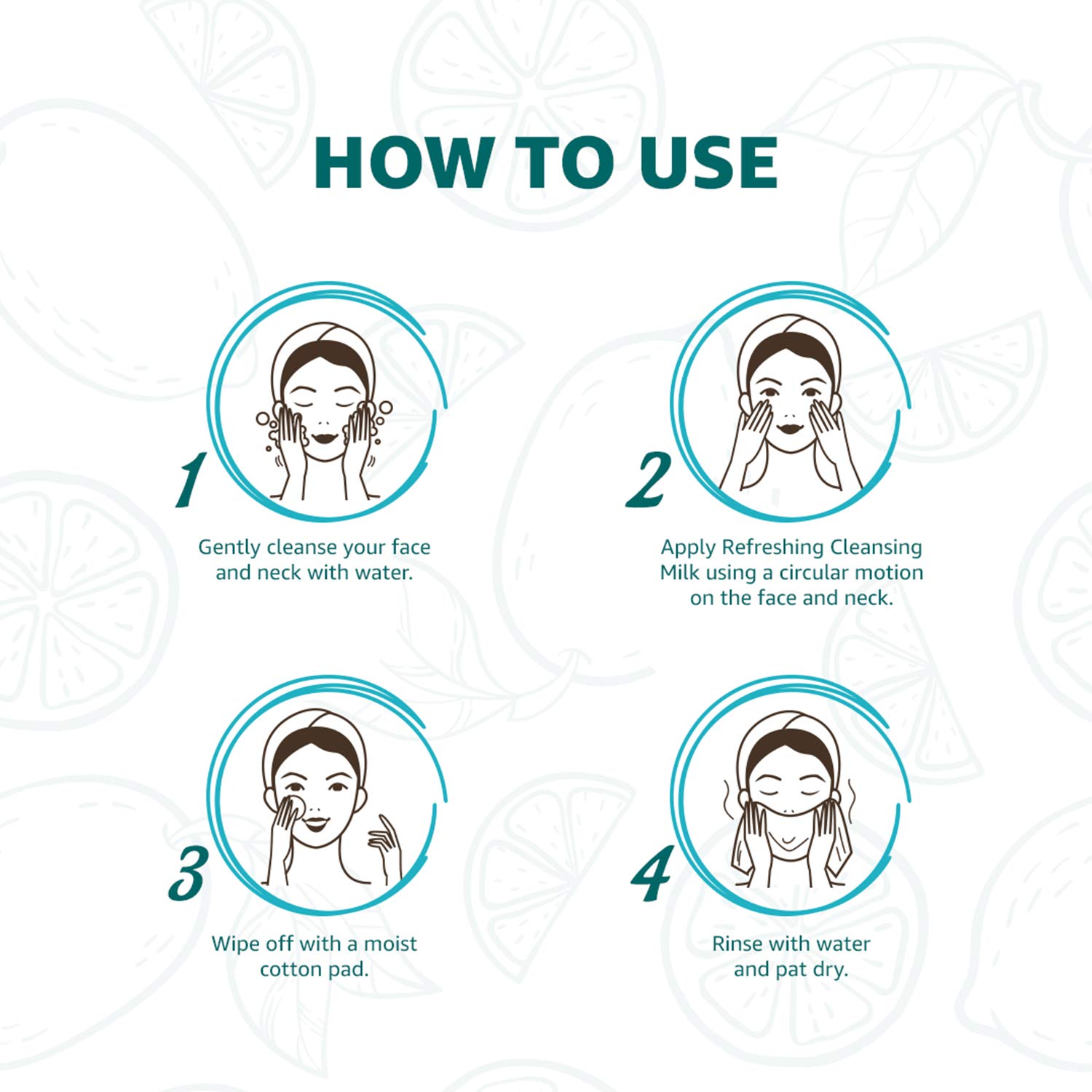 HOW TO USE

1

Gently cleanse your face and neck with water.

2

Apply Refreshing Cleansing Milk using a circular motion on the face and neck.

3

Wipe off with a moist cotton pad.

4

Rinse with water and pat dry.