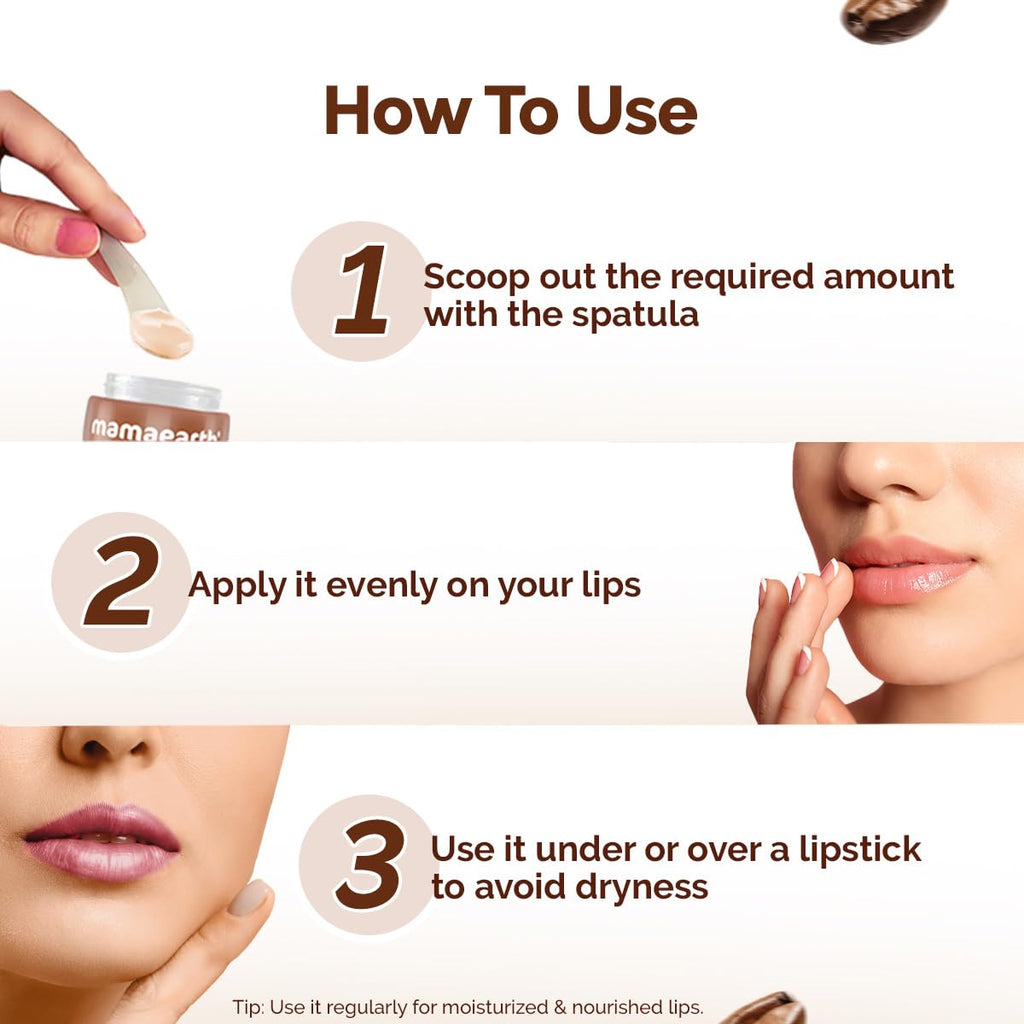 How To Use

1 Scoop out the required amount with the spatula

mamaearth

2 Apply it evenly on your lips

3 Use it under or over a lipstick to avoid dryness

Tip: Use it regularly for moisturized & nourished lips.