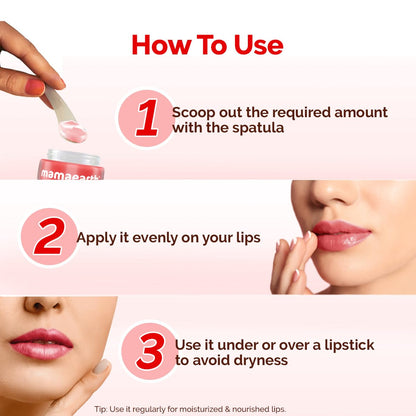 How To Use

1 Scoop out the required amount with the spatula

mamaearth

2 Apply it evenly on your lips

3 Use it under or over a lipstick to avoid dryness

Tip: Use it regularly for moisturized & nourished lips.