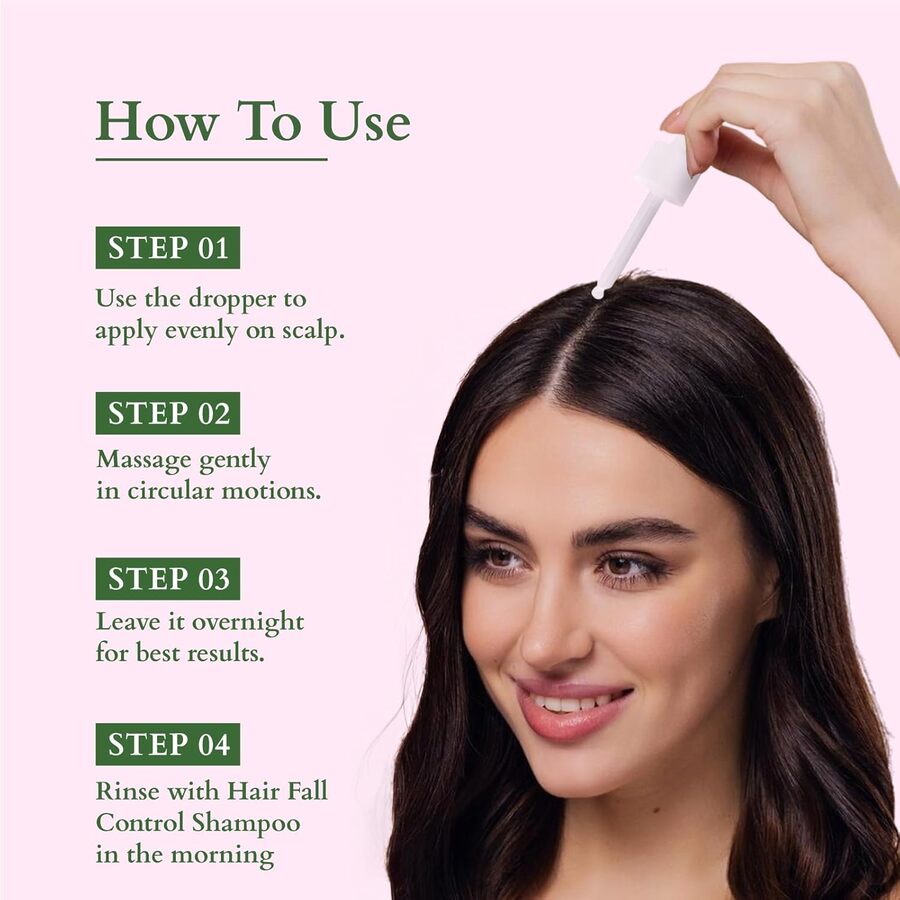 How To Use

STEP 01
Use the dropper to apply evenly on scalp.

STEP 02
Massage gently in circular motions.

STEP 03
Leave it overnight for best results.

STEP 04
Rinse with Hair Fall Control Shampoo in the morning