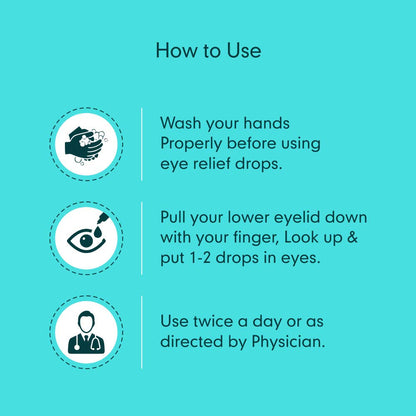 How to Use

Wash your hands Properly before using eye relief drops.

Pull your lower eyelid down with your finger, Look up & put 1-2 drops in eyes.

Use twice a day or as directed by Physician.