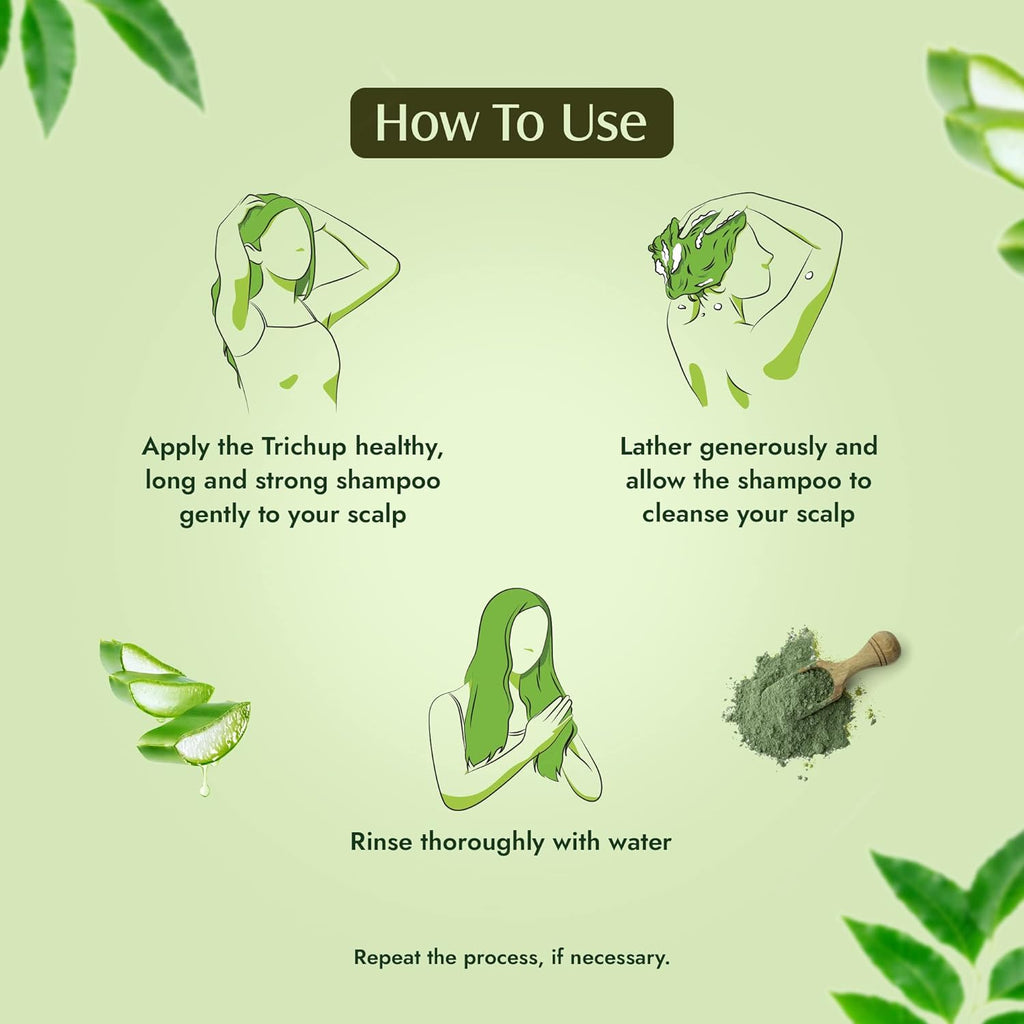 How To Use

Apply the Trichup healthy, long and strong shampoo gently to your scalp

Lather generously and allow the shampoo to cleanse your scalp

Rinse thoroughly with water

Repeat the process, if necessary.