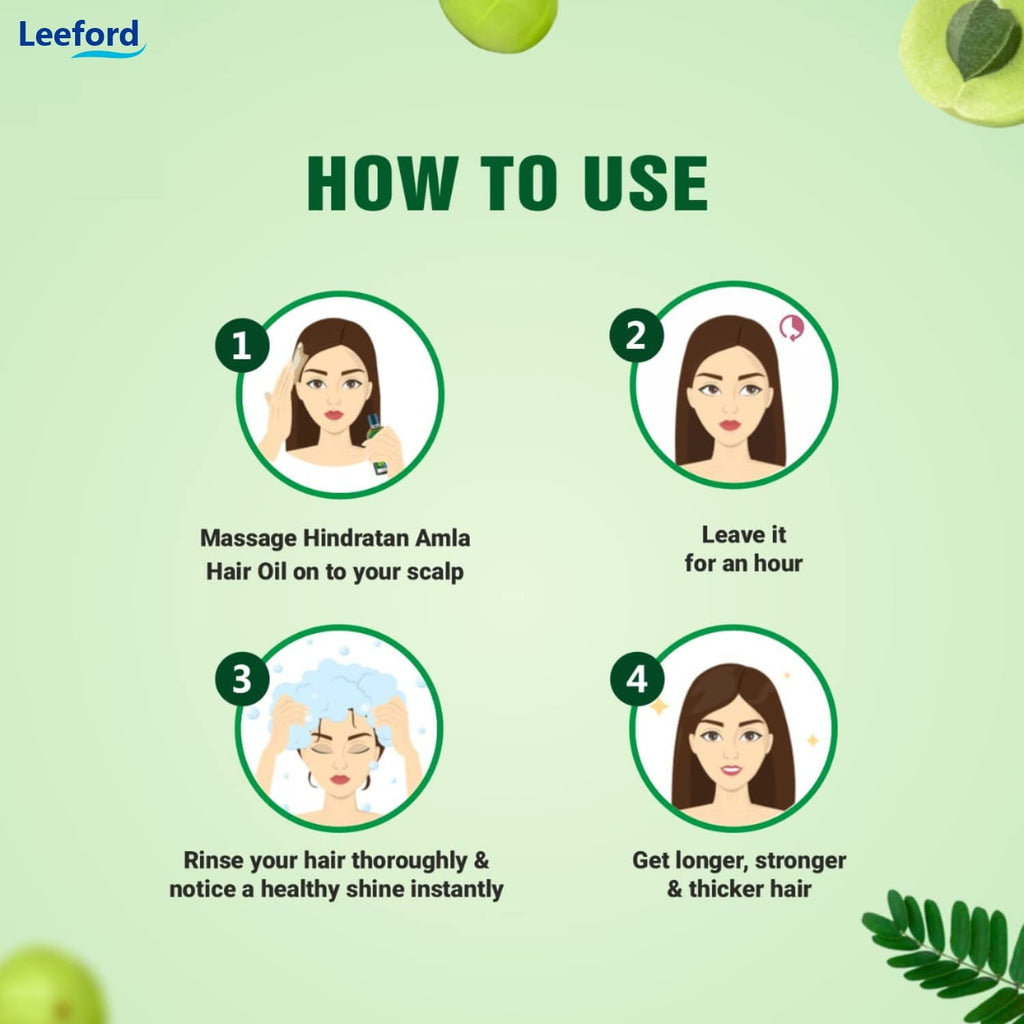 Leeford

HOW TO USE

1

Massage Hindratan Amla Hair Oil on to your scalp

2

Leave it for an hour

3

Rinse your hair thoroughly & notice a healthy shine instantly

4

Get longer, stronger & thicker hair