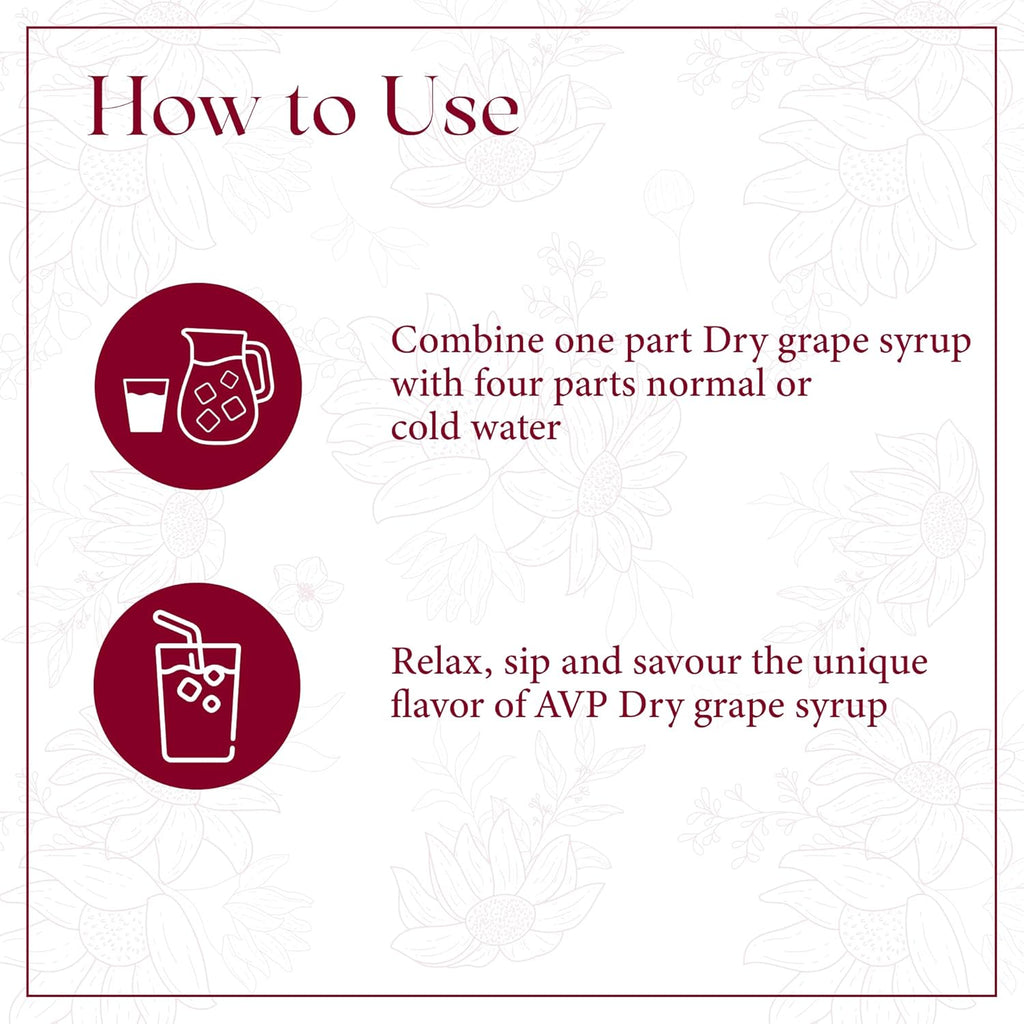 How to Use

Combine one part Dry grape syrup with four parts normal or cold water

Relax, sip and savour the unique flavor of AVP Dry grape syrup