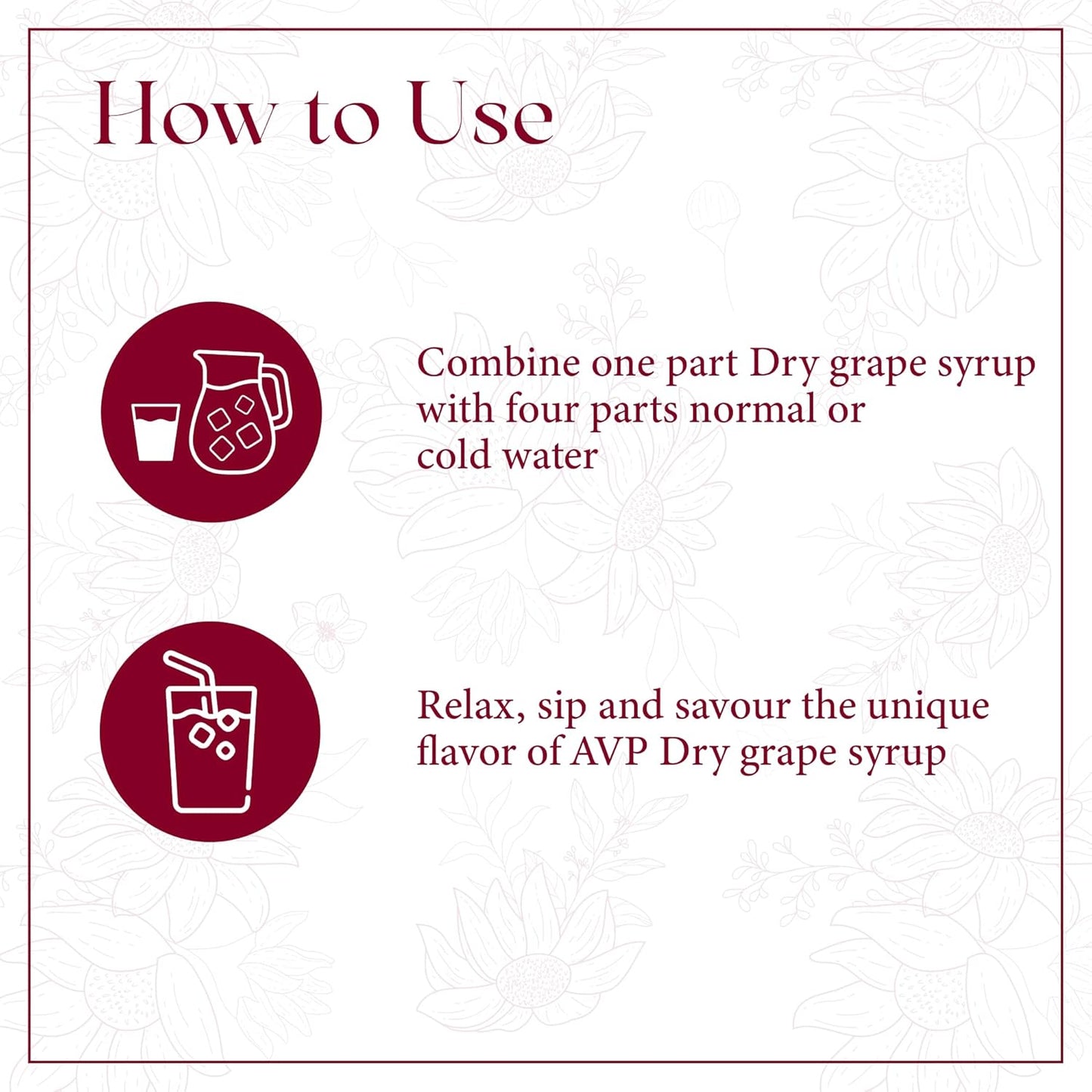 How to Use

Combine one part Dry grape syrup with four parts normal or cold water

Relax, sip and savour the unique flavor of AVP Dry grape syrup