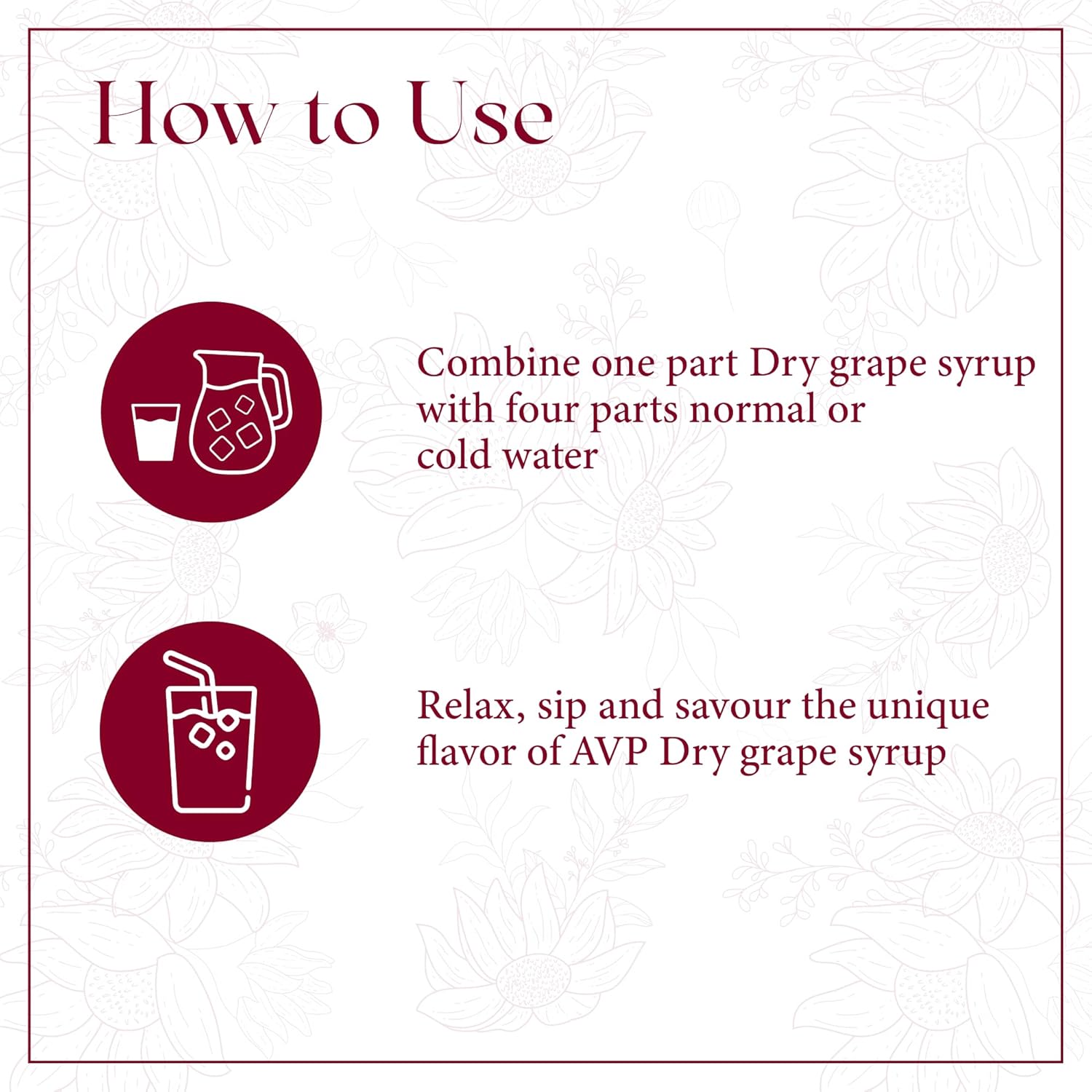 How to Use

Combine one part Dry grape syrup with four parts normal or cold water

Relax, sip and savour the unique flavor of AVP Dry grape syrup