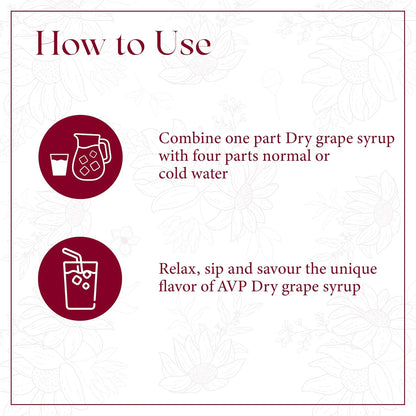 How to Use

Combine one part Dry grape syrup with four parts normal or cold water

Relax, sip and savour the unique flavor of AVP Dry grape syrup