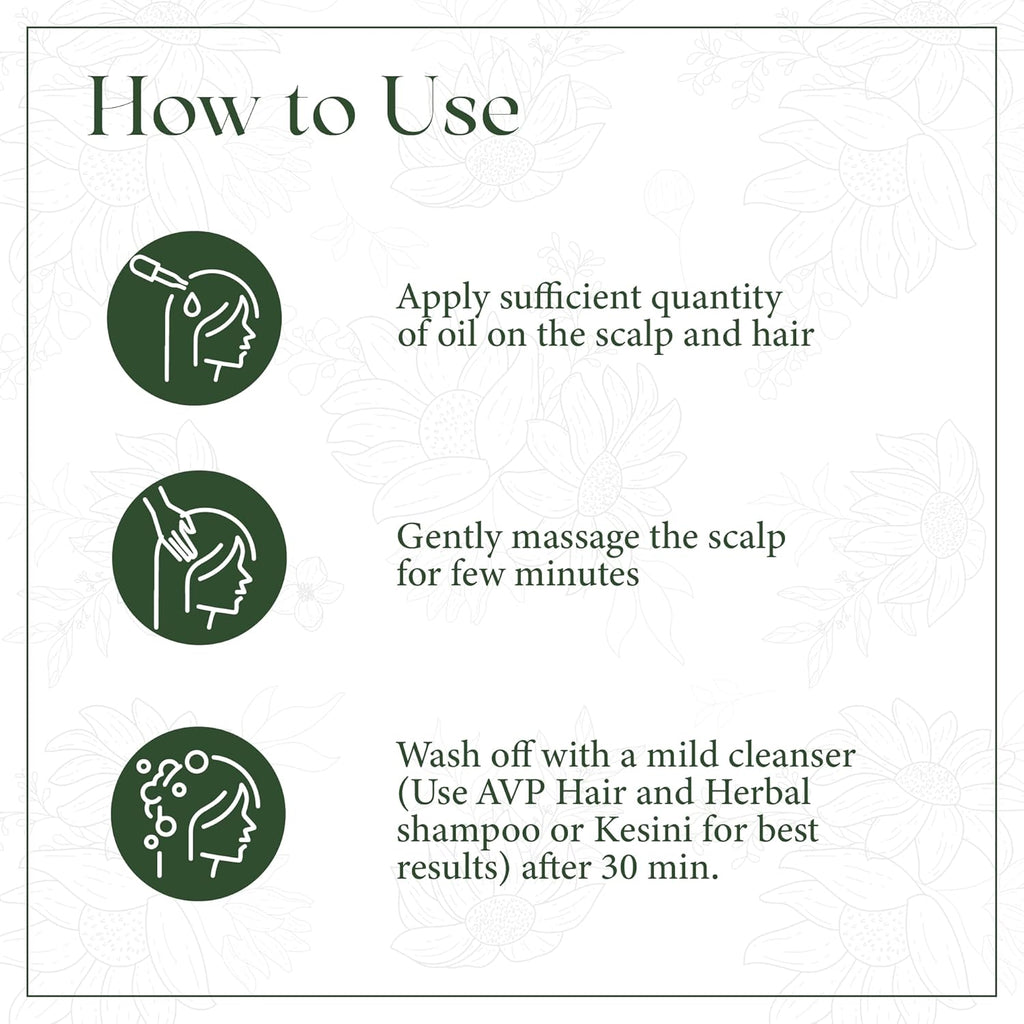 How to Use

Apply sufficient quantity of oil on the scalp and hair

Gently massage the scalp for few minutes

Wash off with a mild cleanser (Use AVP Hair and Herbal shampoo or Kesini for best results) after 30 min.