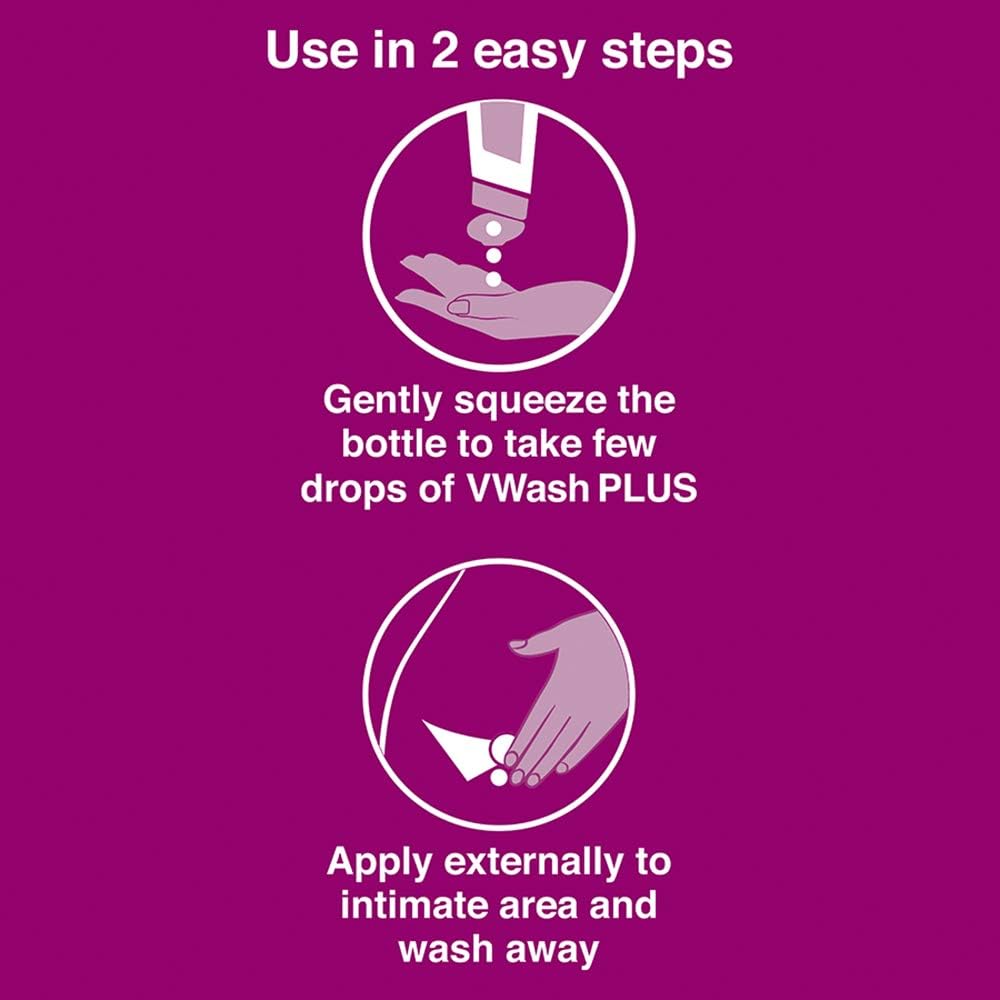 Use in 2 easy steps

Gently squeeze the bottle to take few drops of VWash PLUS

Apply externally to intimate area and wash away