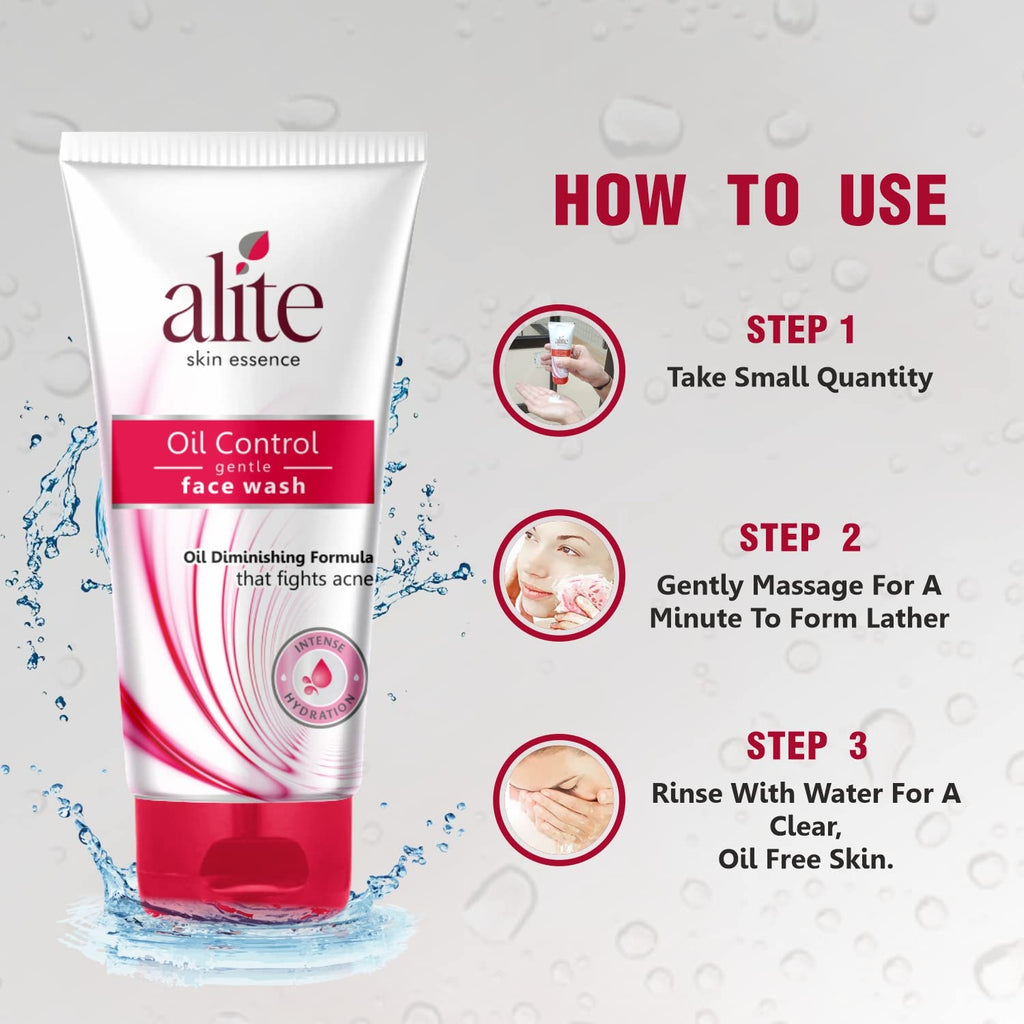 alite
skin essence

Oil Control
gentle
face wash

Oil Diminishing Formula
that fights acne

INTENSE
HYDRATION

HOW TO USE

STEP 1
Take Small Quantity

STEP 2
Gently Massage For A Minute To Form Lather

STEP 3
Rinse With Water For A Clear,
Oil Free Skin.