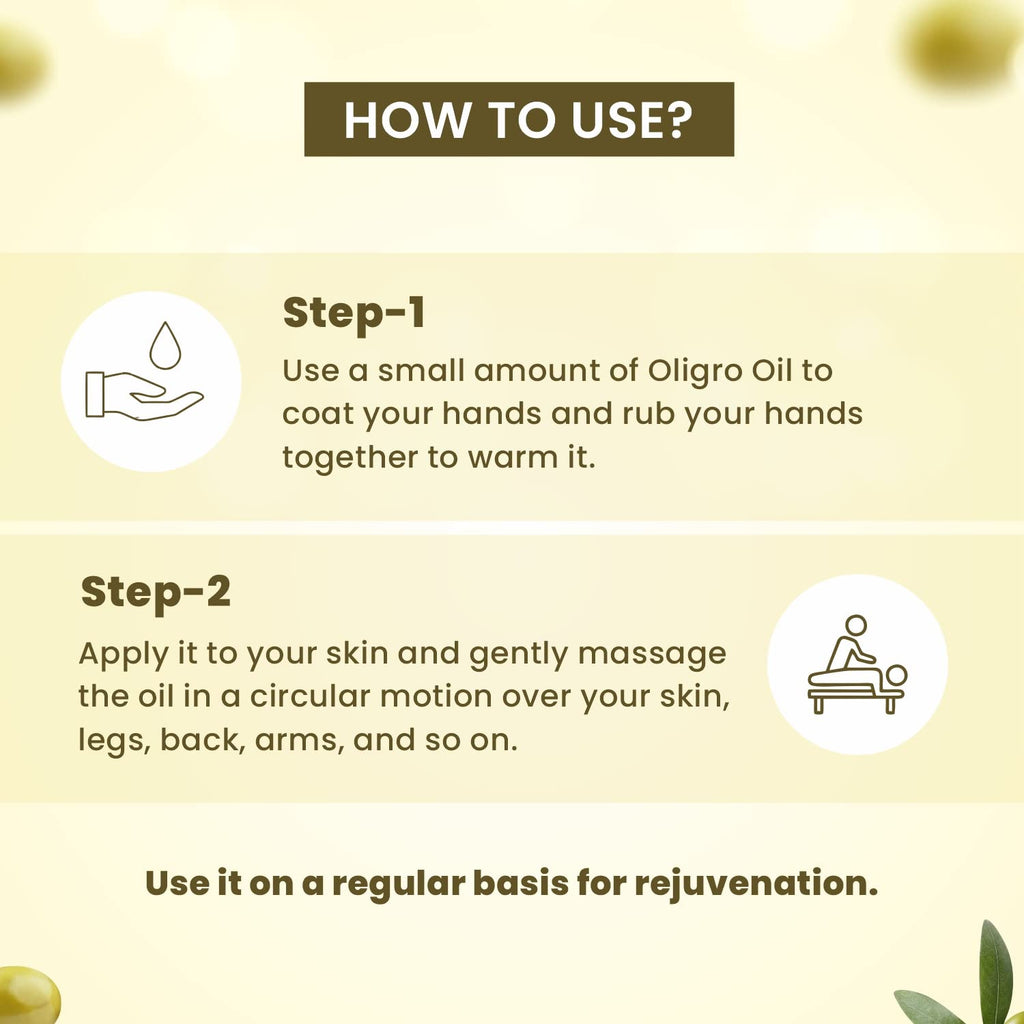 HOW TO USE?

Step-1

Use a small amount of Oligro Oil to coat your hands and rub your hands together to warm it.

Step-2

Apply it to your skin and gently massage the oil in a circular motion over your skin, legs, back, arms, and so on.

Use it on a regular basis for rejuvenation.