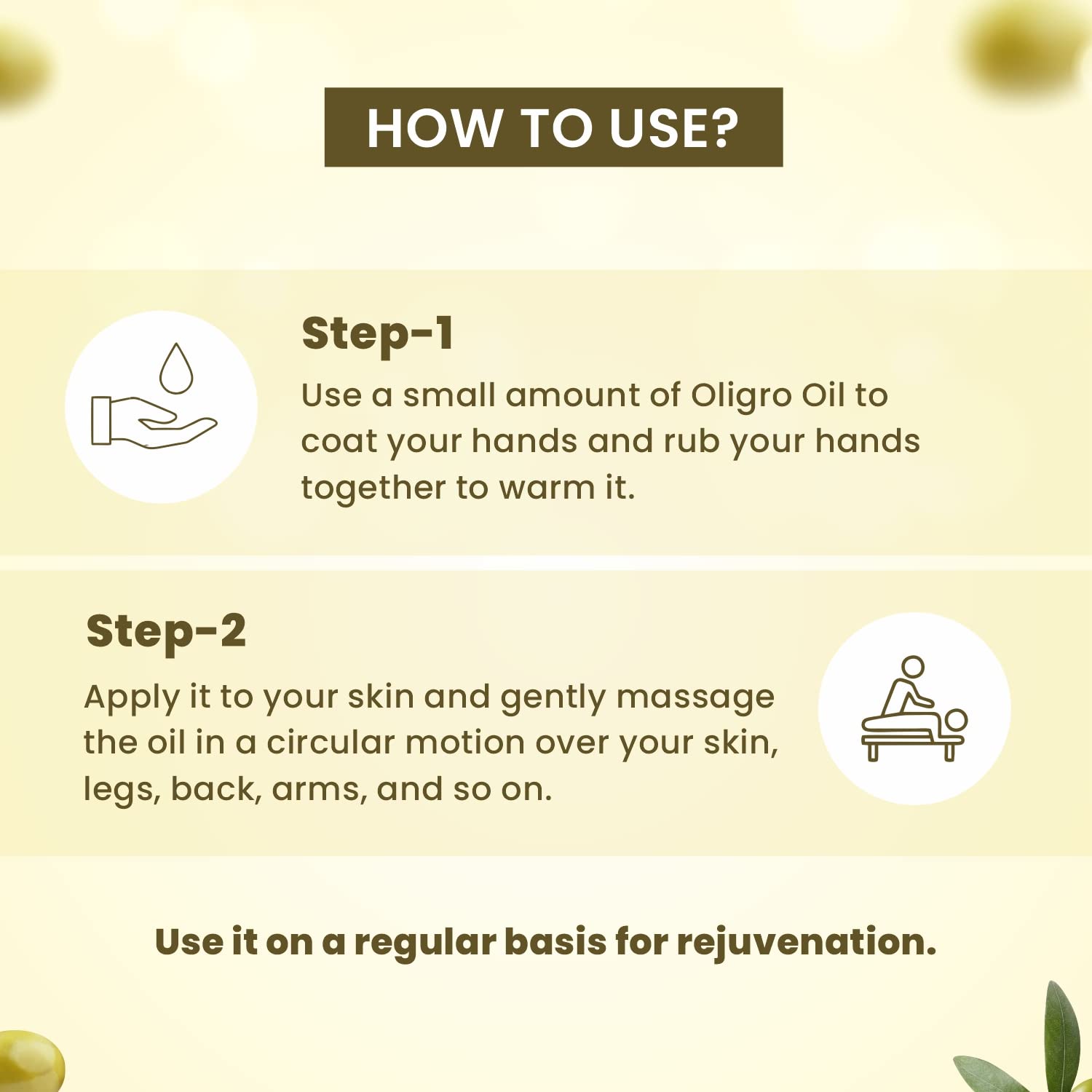 HOW TO USE?

Step-1

Use a small amount of Oligro Oil to coat your hands and rub your hands together to warm it.

Step-2

Apply it to your skin and gently massage the oil in a circular motion over your skin, legs, back, arms, and so on.

Use it on a regular basis for rejuvenation.