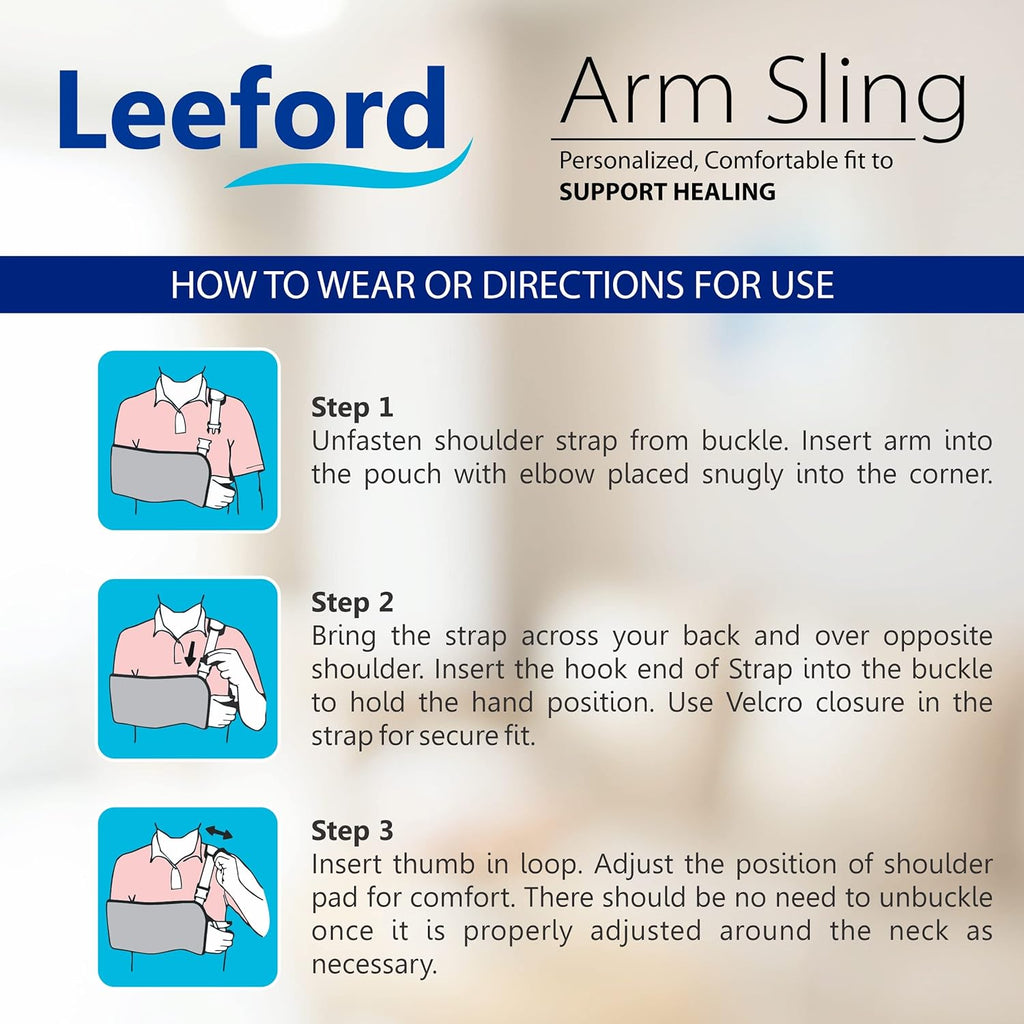 Leeford

Arm Sling

Personalized, Comfortable fit to SUPPORT HEALING

HOW TO WEAR OR DIRECTIONS FOR USE

Step 1
Unfasten shoulder strap from buckle. Insert arm into the pouch with elbow placed snugly into the corner.

Step 2
Bring the strap across your back and over opposite shoulder. Insert the hook end of Strap into the buckle to hold the hand position. Use Velcro closure in the strap for secure fit.

Step 3
Insert thumb in loop. Adjust the position of shoulder pad for comfort. There should be no need to unbuckle once it is properly adjusted around the neck as necessary.