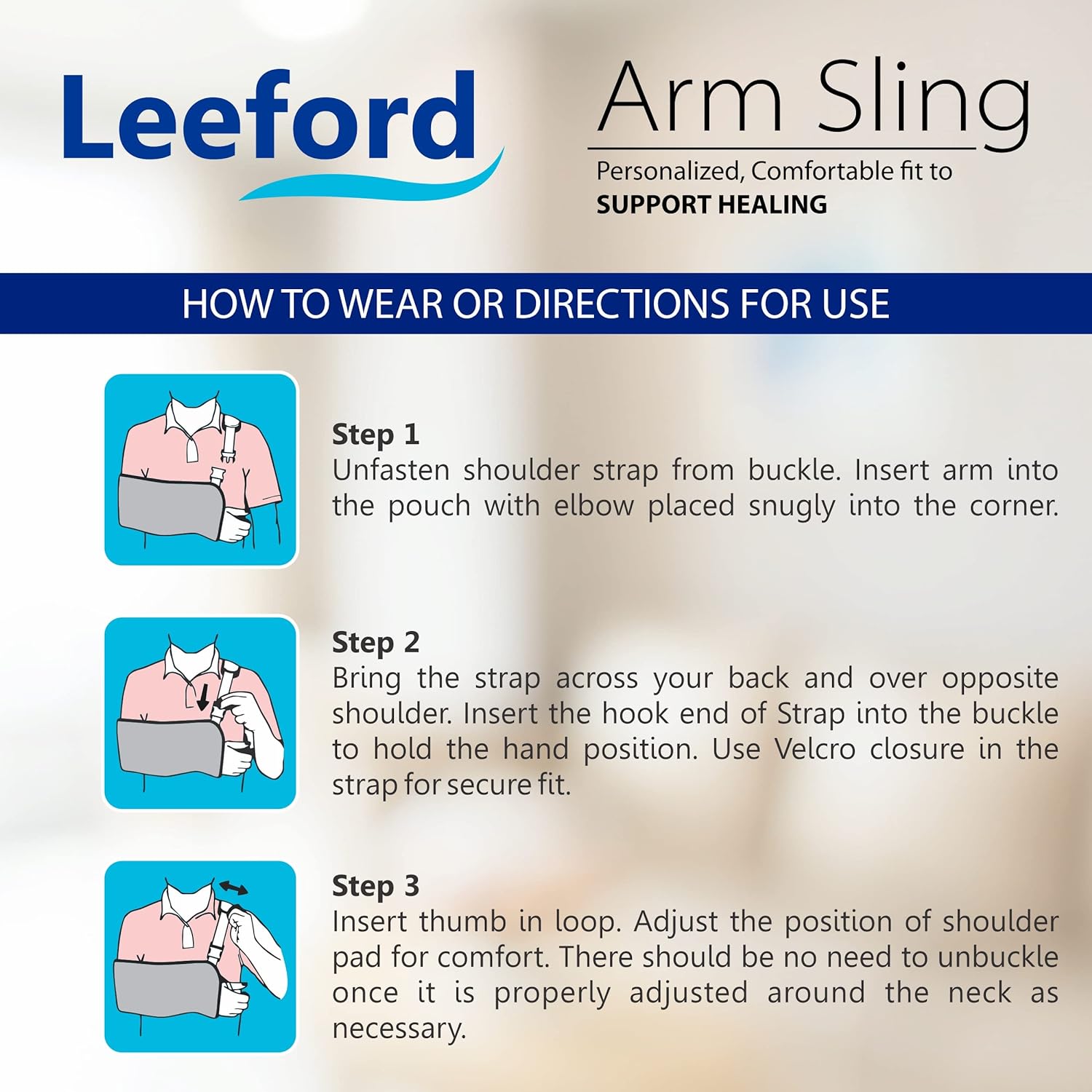 Leeford

Arm Sling

Personalized, Comfortable fit to
SUPPORT HEALING

HOW TO WEAR OR DIRECTIONS FOR USE

Step 1
Unfasten shoulder strap from buckle. Insert arm into the pouch with elbow placed snugly into the corner.

Step 2
Bring the strap across your back and over opposite shoulder. Insert the hook end of Strap into the buckle to hold the hand position. Use Velcro closure in the strap for secure fit.

Step 3
Insert thumb in loop. Adjust the position of shoulder pad for comfort. There should be no need to unbuckle once it is properly adjusted around the neck as necessary.