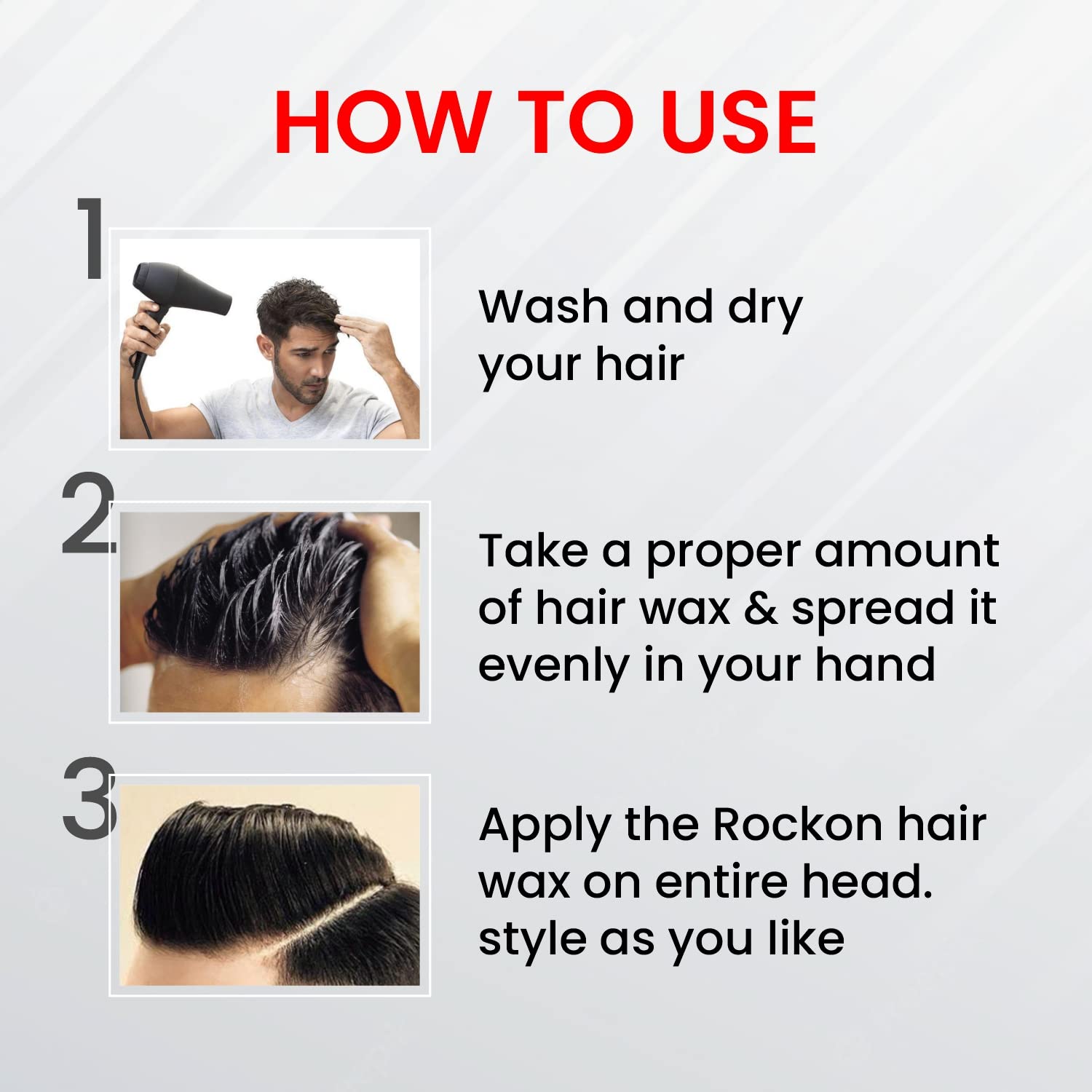 HOW TO USE

1

Wash and dry your hair

2

Take a proper amount of hair wax & spread it evenly in your hand

3

Apply the Rockon hair wax on entire head. style as you like