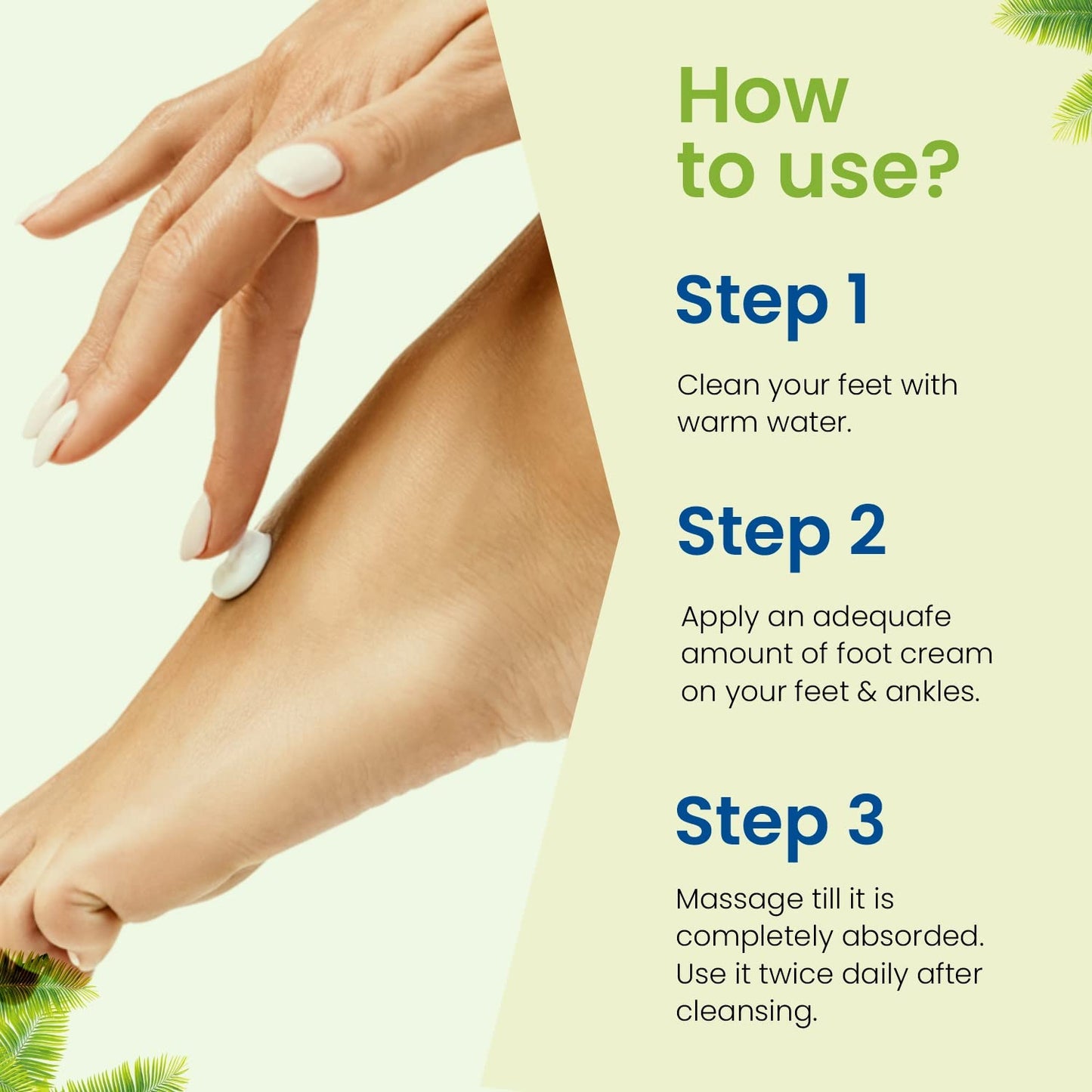 How to use?

Step 1

Clean your feet with warm water.

Step 2

Apply an adequafe amount of foot cream on your feet & ankles.

Step 3

Massage till it is completely absorbed. Use it twice daily after cleansing.