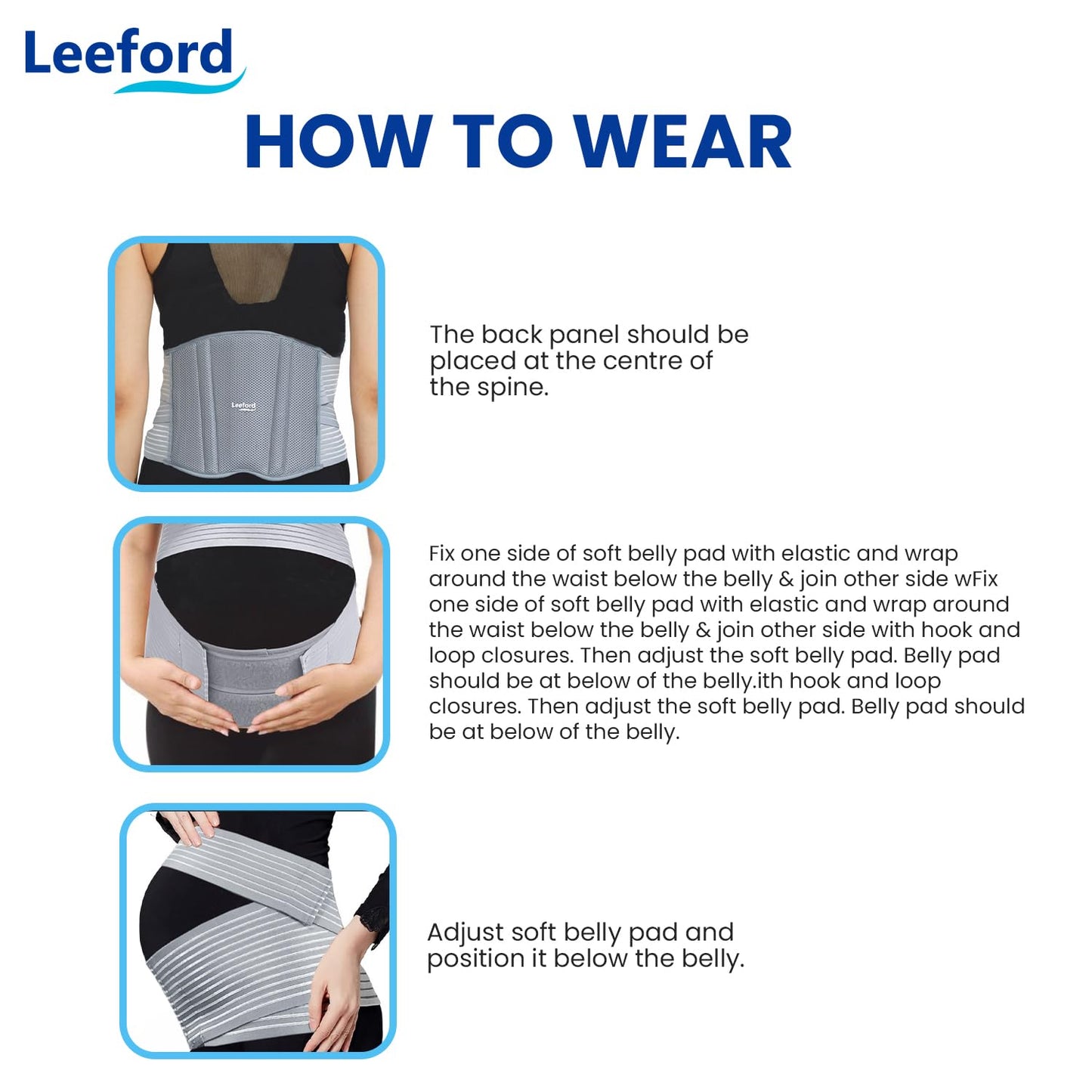 Leeford

HOW TO WEAR

Leeford

The back panel should be placed at the centre of the spine.

Fix one side of soft belly pad with elastic and wrap around the waist below the belly & join other side wFix one side of soft belly pad with elastic and wrap around the waist below the belly & join other side with hook and loop closures. Then adjust the soft belly pad. Belly pad should be at below of the belly.ith hook and loop closures. Then adjust the soft belly pad. Belly pad should be at below of the belly.

Adjust soft belly pad and position it below the belly.