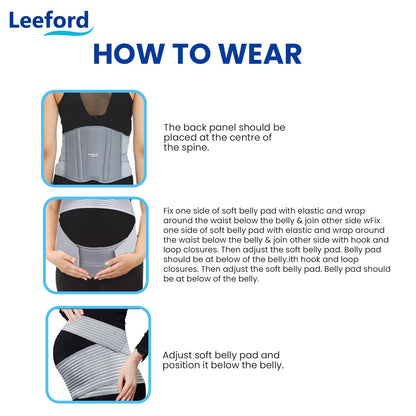 Leeford

HOW TO WEAR

The back panel should be placed at the centre of the spine.

Fix one side of soft belly pad with elastic and wrap around the waist below the belly & join other side wFix one side of soft belly pad with elastic and wrap around the waist below the belly & join other side with hook and loop closures. Then adjust the soft belly pad. Belly pad should be at below of the belly.ith hook and loop closures. Then adjust the soft belly pad. Belly pad should be at below of the belly.

Adjust soft belly pad and position it below the belly.