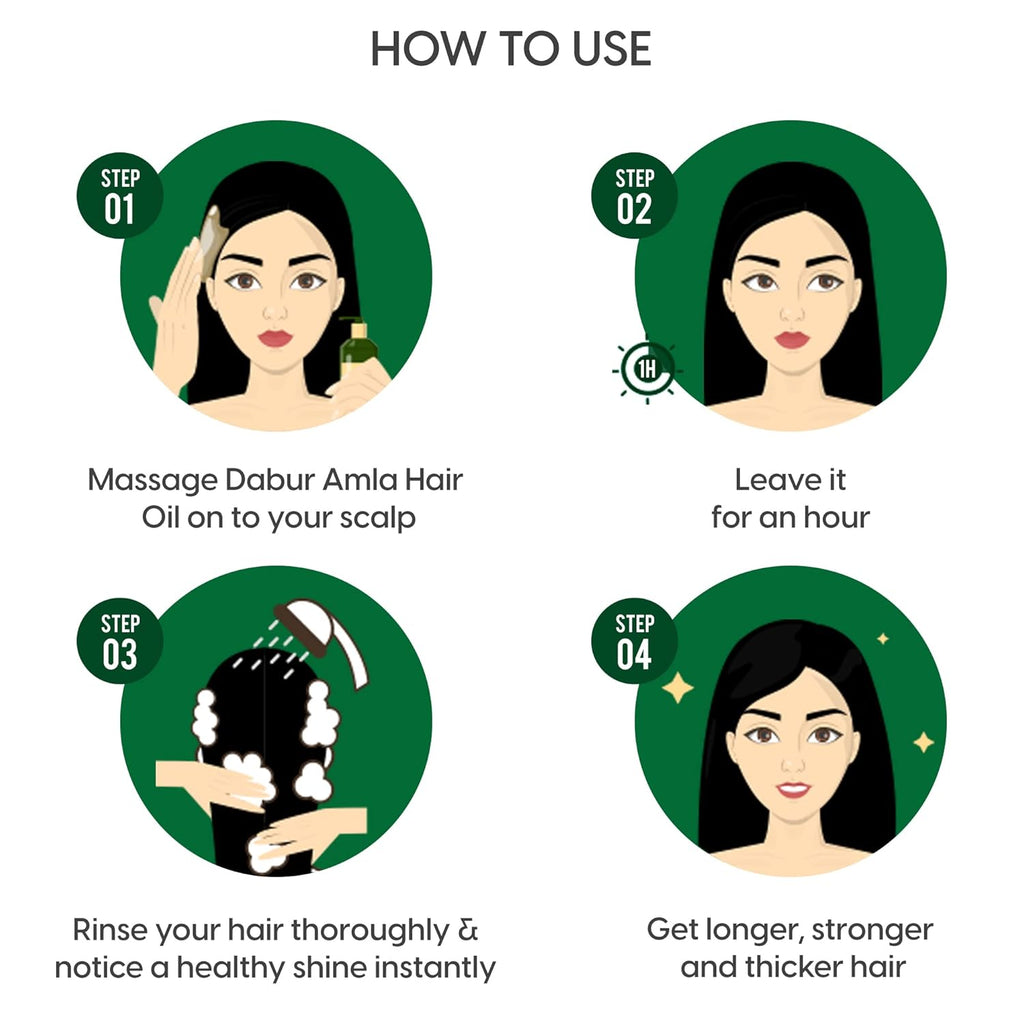 HOW TO USE

STEP 01

Massage Dabur Amla Hair Oil on to your scalp

STEP 02

1H

Leave it for an hour

STEP 03

Rinse your hair thoroughly & notice a healthy shine instantly

STEP 04

Get longer, stronger and thicker hair