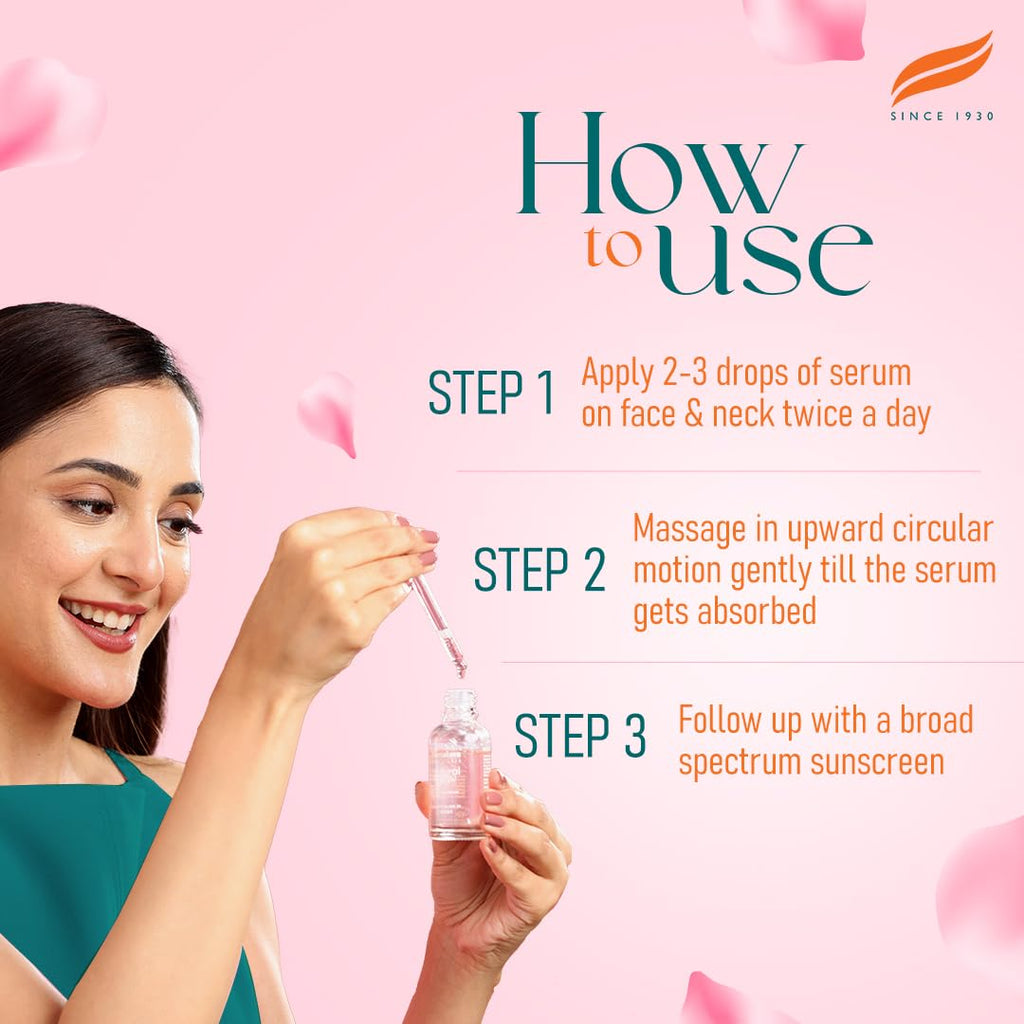 SINCE 1930

How to use

STEP 1 Apply 2-3 drops of serum on face & neck twice a day

STEP 2 Massage in upward circular motion gently till the serum gets absorbed

STEP 3 Follow up with a broad spectrum sunscreen